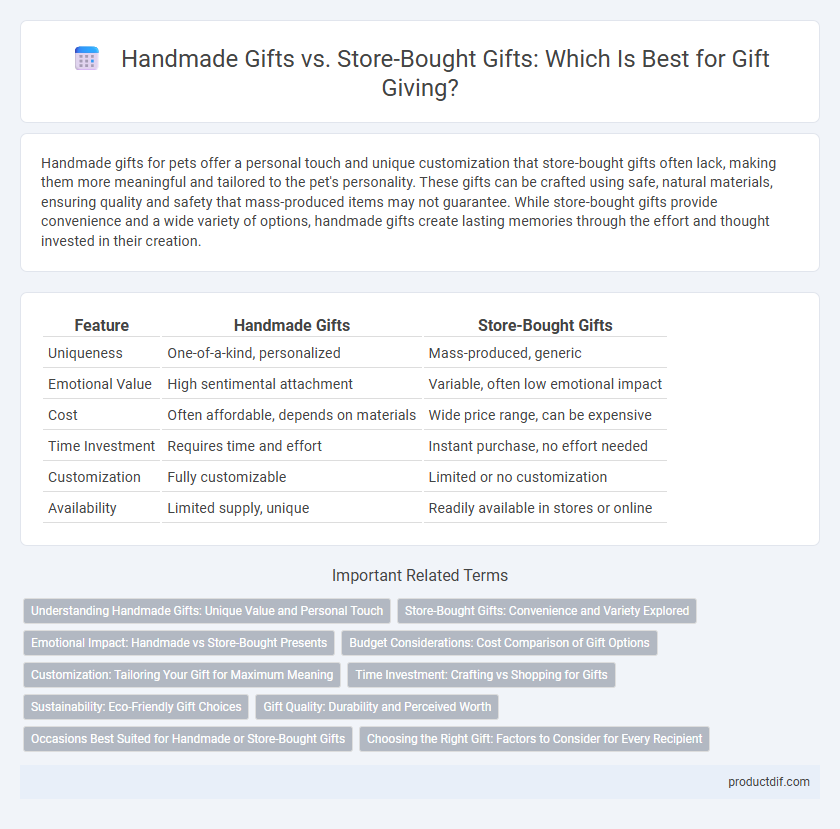 Handmade Gifts vs. Store-Bought Gifts: Which Is Best for Gift Giving?

Handmade gifts for pets offer a personal touch and unique customization that store-bought gifts often lack, making them more meaningful and tailored to the pet's personality. These gifts can be crafted using safe, natural materials, ensuring quality and safety that mass-produced items may not guarantee. While store-bought gifts provide convenience and a wide variety of options, handmade gifts create lasting memories through the effort and thought invested in their creation.

| Feature | Handmade Gifts | Store-Bought Gifts |
|---|---|---|
| Uniqueness | One-of-a-kind, personalized | Mass-produced, generic |
| Emotional Value | High sentimental attachment | Variable, often low emotional impact |
| Cost | Often affordable, depends on materials | Wide price range, can be expensive |
| Time Investment | Requires time and effort | Instant purchase, no effort needed |
| Customization | Fully customizable | Limited or no customization |
| Availability | Limited supply, unique | Readily available in stores or online |

Important Related Terms

Understanding Handmade Gifts: Unique Value and Personal Touch

Store-Bought Gifts: Convenience and Variety Explored

Emotional Impact: Handmade vs Store-Bought Presents

Budget Considerations: Cost Comparison of Gift Options

Customization: Tailoring Your Gift for Maximum Meaning

Time Investment: Crafting vs Shopping for Gifts

Sustainability: Eco-Friendly Gift Choices

Gift Quality: Durability and Perceived Worth

Occasions Best Suited for Handmade or Store-Bought Gifts

Choosing the Right Gift: Factors to Consider for Every Recipient

productdif.com