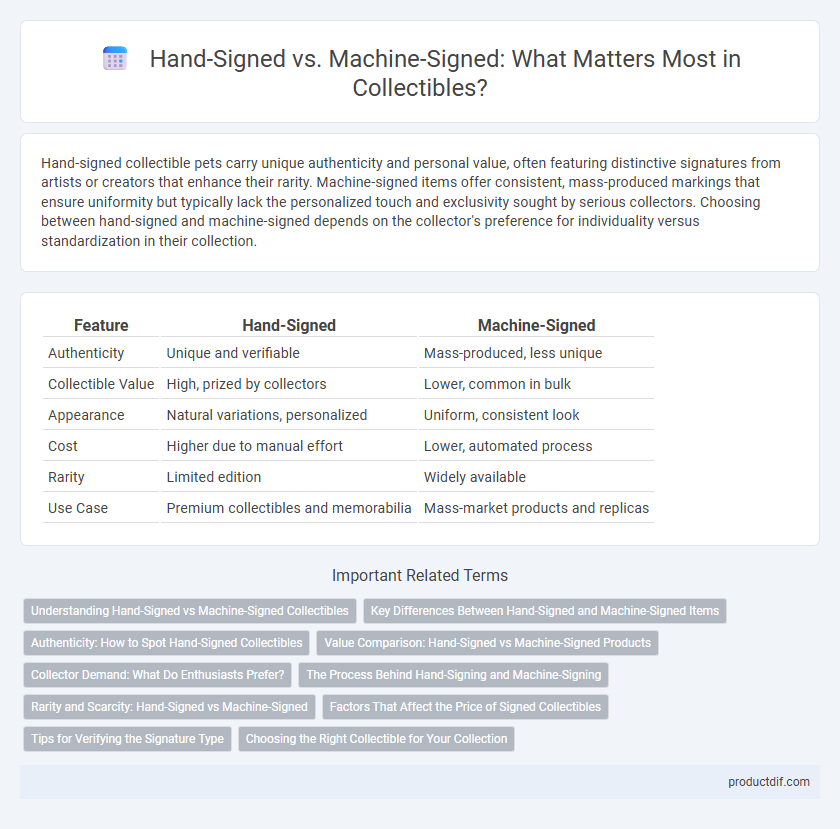 Hand-Signed vs. Machine-Signed: What Matters Most in Collectibles?

Hand-signed collectible pets carry unique authenticity and personal value, often featuring distinctive signatures from artists or creators that enhance their rarity. Machine-signed items offer consistent, mass-produced markings that ensure uniformity but typically lack the personalized touch and exclusivity sought by serious collectors. Choosing between hand-signed and machine-signed depends on the collector's preference for individuality versus standardization in their collection.

| Feature | Hand-Signed | Machine-Signed |
|---|---|---|
| Authenticity | Unique and verifiable | Mass-produced, less unique |
| Collectible Value | High, prized by collectors | Lower, common in bulk |
| Appearance | Natural variations, personalized | Uniform, consistent look |
| Cost | Higher due to manual effort | Lower, automated process |
| Rarity | Limited edition | Widely available |
| Use Case | Premium collectibles and memorabilia | Mass-market products and replicas |

Important Related Terms

Understanding Hand-Signed vs Machine-Signed Collectibles
Key Differences Between Hand-Signed and Machine-Signed Items
Authenticity: How to Spot Hand-Signed Collectibles
Value Comparison: Hand-Signed vs Machine-Signed Products
Collector Demand: What Do Enthusiasts Prefer?
The Process Behind Hand-Signing and Machine-Signing
Rarity and Scarcity: Hand-Signed vs Machine-Signed
Factors That Affect the Price of Signed Collectibles
Tips for Verifying the Signature Type
Choosing the Right Collectible for Your Collection

productdif.com