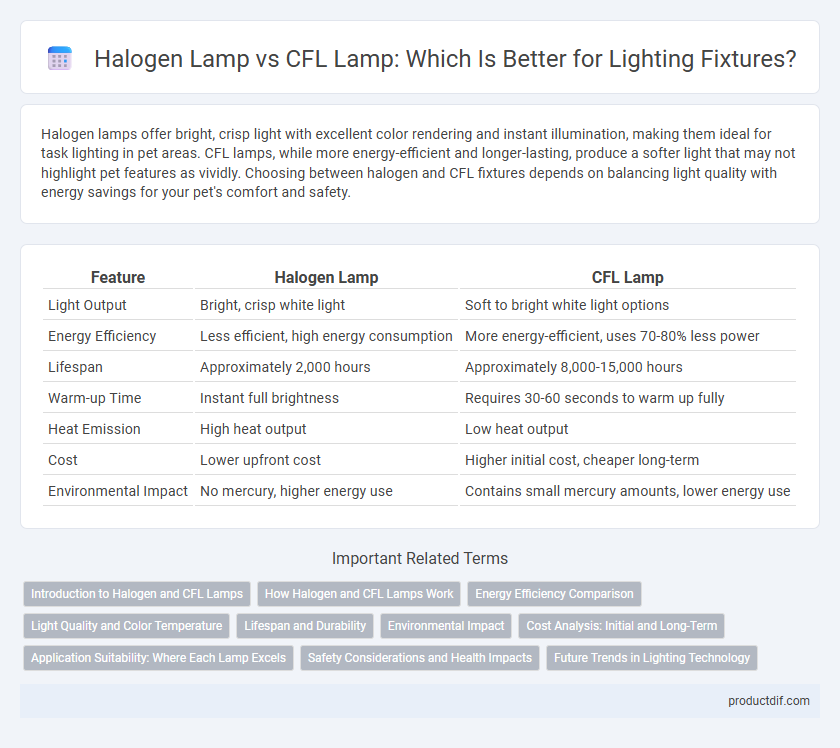 Halogen Lamp vs CFL Lamp: Which Is Better for Lighting Fixtures?

Halogen lamps offer bright, crisp light with excellent color rendering and instant illumination, making them ideal for task lighting in pet areas. CFL lamps, while more energy-efficient and longer-lasting, produce a softer light that may not highlight pet features as vividly. Choosing between halogen and CFL fixtures depends on balancing light quality with energy savings for your pet's comfort and safety.

| Feature | Halogen Lamp | CFL Lamp |
|---|---|---|
| Light Output | Bright, crisp white light | Soft to bright white light options |
| Energy Efficiency | Less efficient, high energy consumption | More energy-efficient, uses 70-80% less power |
| Lifespan | Approximately 2,000 hours | Approximately 8,000-15,000 hours |
| Warm-up Time | Instant full brightness | Requires 30-60 seconds to warm up fully |
| Heat Emission | High heat output | Low heat output |
| Cost | Lower upfront cost | Higher initial cost, cheaper long-term |
| Environmental Impact | No mercury, higher energy use | Contains small mercury amounts, lower energy use |

Important Related Terms

Introduction to Halogen and CFL Lamps
How Halogen and CFL Lamps Work
Energy Efficiency Comparison
Light Quality and Color Temperature
Lifespan and Durability
Environmental Impact
Cost Analysis: Initial and Long-Term
Application Suitability: Where Each Lamp Excels
Safety Considerations and Health Impacts
Future Trends in Lighting Technology

productdif.com