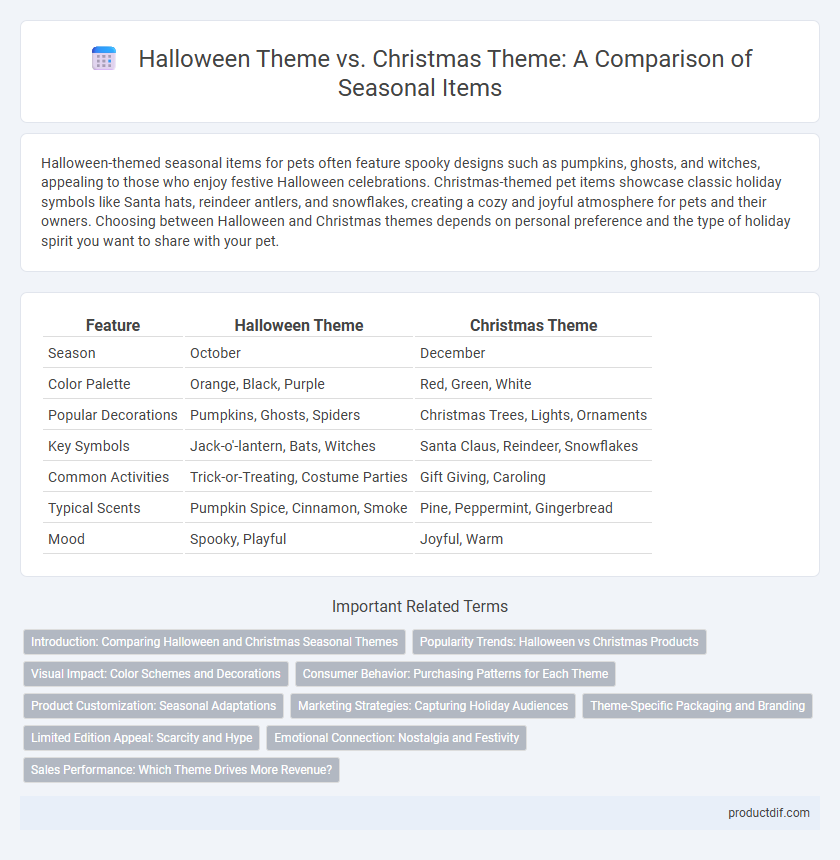 Halloween Theme vs. Christmas Theme: A Comparison of Seasonal Items

Halloween-themed seasonal items for pets often feature spooky designs such as pumpkins, ghosts, and witches, appealing to those who enjoy festive Halloween celebrations. Christmas-themed pet items showcase classic holiday symbols like Santa hats, reindeer antlers, and snowflakes, creating a cozy and joyful atmosphere for pets and their owners. Choosing between Halloween and Christmas themes depends on personal preference and the type of holiday spirit you want to share with your pet.

| Feature | Halloween Theme | Christmas Theme |
|---|---|---|
| Season | October | December |
| Color Palette | Orange, Black, Purple | Red, Green, White |
| Popular Decorations | Pumpkins, Ghosts, Spiders | Christmas Trees, Lights, Ornaments |
| Key Symbols | Jack-o'-lantern, Bats, Witches | Santa Claus, Reindeer, Snowflakes |
| Common Activities | Trick-or-Treating, Costume Parties | Gift Giving, Caroling |
| Typical Scents | Pumpkin Spice, Cinnamon, Smoke | Pine, Peppermint, Gingerbread |
| Mood | Spooky, Playful | Joyful, Warm |

Important Related Terms

Introduction: Comparing Halloween and Christmas Seasonal Themes
Popularity Trends: Halloween vs Christmas Products
Visual Impact: Color Schemes and Decorations
Consumer Behavior: Purchasing Patterns for Each Theme
Product Customization: Seasonal Adaptations
Marketing Strategies: Capturing Holiday Audiences
Theme-Specific Packaging and Branding
Limited Edition Appeal: Scarcity and Hype
Emotional Connection: Nostalgia and Festivity
Sales Performance: Which Theme Drives More Revenue?

productdif.com