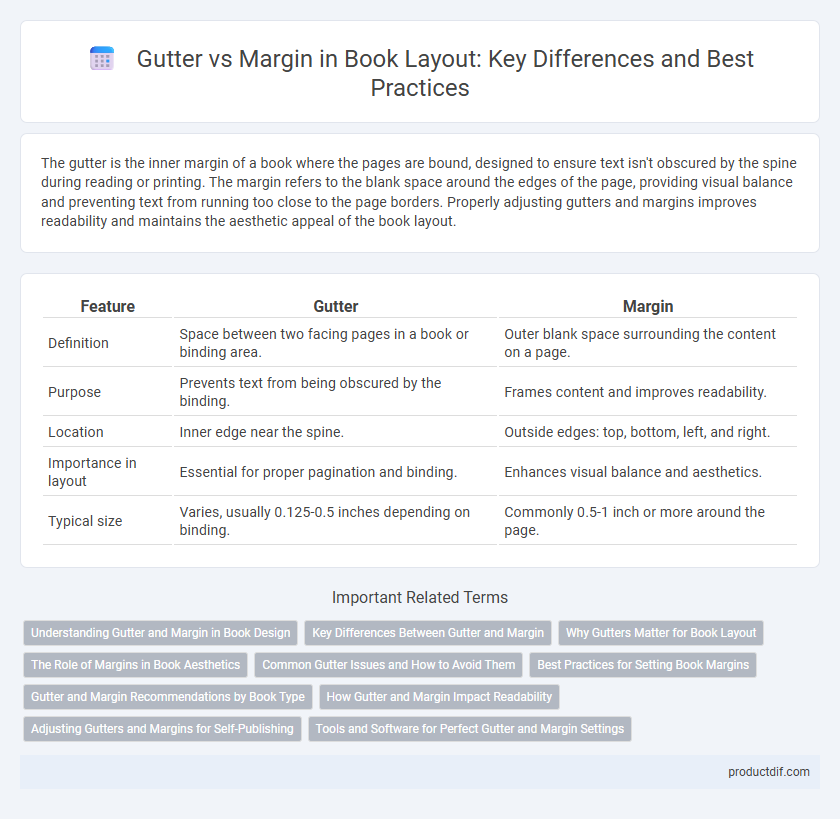 Gutter vs Margin in Book Layout: Key Differences and Best Practices

The gutter is the inner margin of a book where the pages are bound, designed to ensure text isn't obscured by the spine during reading or printing. The margin refers to the blank space around the edges of the page, providing visual balance and preventing text from running too close to the page borders. Properly adjusting gutters and margins improves readability and maintains the aesthetic appeal of the book layout.

| Feature | Gutter | Margin |
|---|---|---|
| Definition | Space between two facing pages in a book or binding area. | Outer blank space surrounding the content on a page. |
| Purpose | Prevents text from being obscured by the binding. | Frames content and improves readability. |
| Location | Inner edge near the spine. | Outside edges: top, bottom, left, and right. |
| Importance in layout | Essential for proper pagination and binding. | Enhances visual balance and aesthetics. |
| Typical size | Varies, usually 0.125-0.5 inches depending on binding. | Commonly 0.5-1 inch or more around the page. |

Important Related Terms

Understanding Gutter and Margin in Book Design
Key Differences Between Gutter and Margin
Why Gutters Matter for Book Layout
The Role of Margins in Book Aesthetics
Common Gutter Issues and How to Avoid Them
Best Practices for Setting Book Margins
Gutter and Margin Recommendations by Book Type
How Gutter and Margin Impact Readability
Adjusting Gutters and Margins for Self-Publishing
Tools and Software for Perfect Gutter and Margin Settings

productdif.com