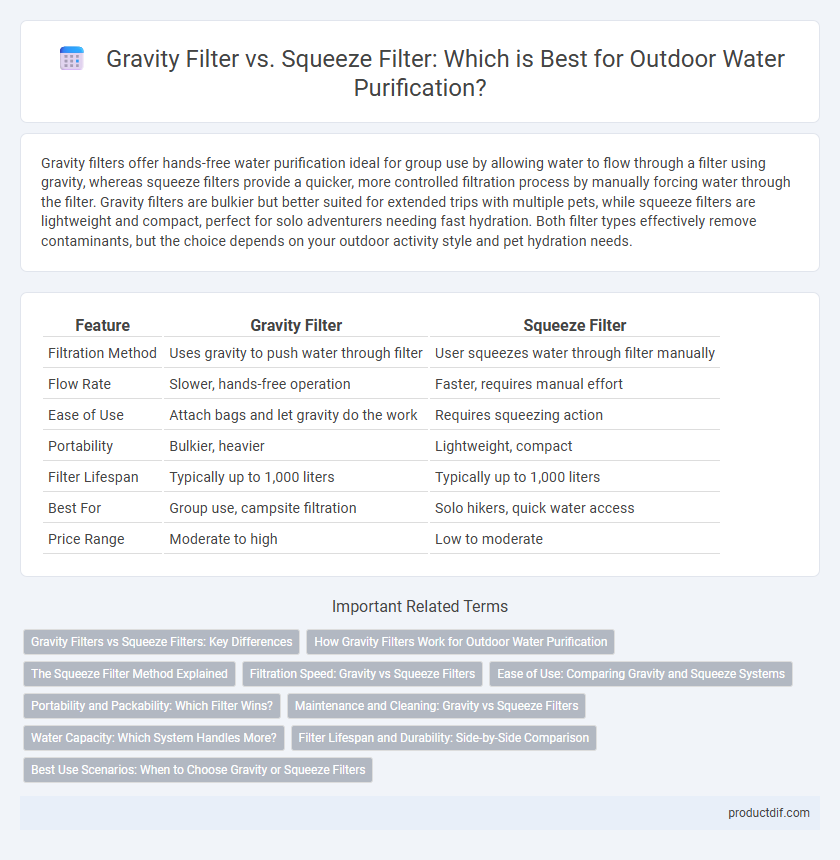 Gravity Filter vs. Squeeze Filter: Which is Best for Outdoor Water Purification?

Gravity filters offer hands-free water purification ideal for group use by allowing water to flow through a filter using gravity, whereas squeeze filters provide a quicker, more controlled filtration process by manually forcing water through the filter. Gravity filters are bulkier but better suited for extended trips with multiple pets, while squeeze filters are lightweight and compact, perfect for solo adventurers needing fast hydration. Both filter types effectively remove contaminants, but the choice depends on your outdoor activity style and pet hydration needs.

| Feature | Gravity Filter | Squeeze Filter |
|---|---|---|
| Filtration Method | Uses gravity to push water through filter | User squeezes water through filter manually |
| Flow Rate | Slower, hands-free operation | Faster, requires manual effort |
| Ease of Use | Attach bags and let gravity do the work | Requires squeezing action |
| Portability | Bulkier, heavier | Lightweight, compact |
| Filter Lifespan | Typically up to 1,000 liters | Typically up to 1,000 liters |
| Best For | Group use, campsite filtration | Solo hikers, quick water access |
| Price Range | Moderate to high | Low to moderate |

Important Related Terms

Gravity Filters vs Squeeze Filters: Key Differences
How Gravity Filters Work for Outdoor Water Purification
The Squeeze Filter Method Explained
Filtration Speed: Gravity vs Squeeze Filters
Ease of Use: Comparing Gravity and Squeeze Systems
Portability and Packability: Which Filter Wins?
Maintenance and Cleaning: Gravity vs Squeeze Filters
Water Capacity: Which System Handles More?
Filter Lifespan and Durability: Side-by-Side Comparison
Best Use Scenarios: When to Choose Gravity or Squeeze Filters

productdif.com