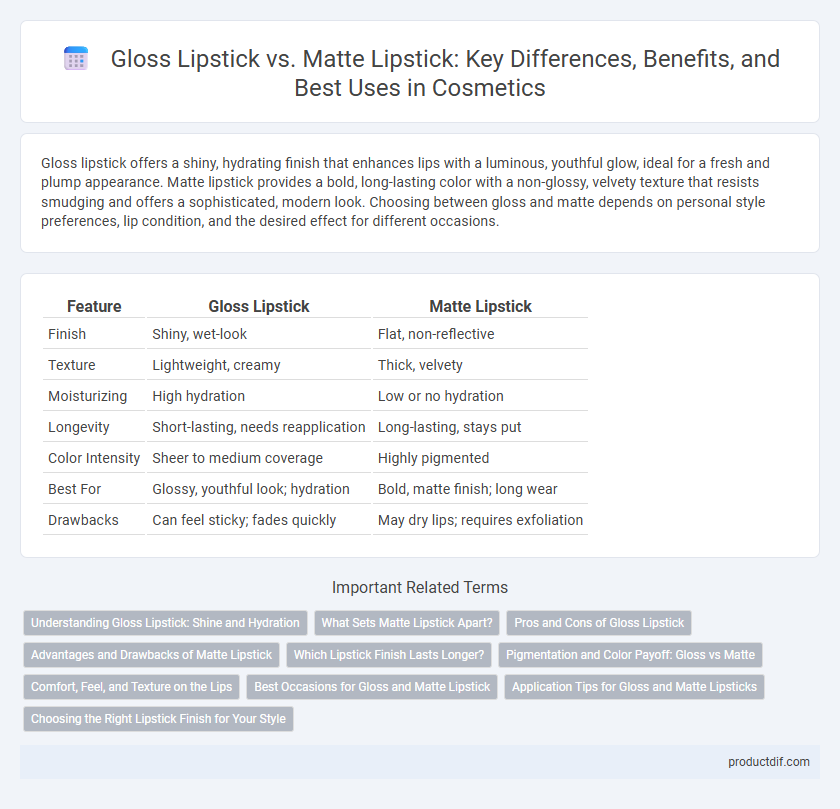 Gloss Lipstick vs. Matte Lipstick: Key Differences, Benefits, and Best Uses in Cosmetics

Gloss lipstick offers a shiny, hydrating finish that enhances lips with a luminous, youthful glow, ideal for a fresh and plump appearance. Matte lipstick provides a bold, long-lasting color with a non-glossy, velvety texture that resists smudging and offers a sophisticated, modern look. Choosing between gloss and matte depends on personal style preferences, lip condition, and the desired effect for different occasions.

| Feature | Gloss Lipstick | Matte Lipstick |
|---|---|---|
| Finish | Shiny, wet-look | Flat, non-reflective |
| Texture | Lightweight, creamy | Thick, velvety |
| Moisturizing | High hydration | Low or no hydration |
| Longevity | Short-lasting, needs reapplication | Long-lasting, stays put |
| Color Intensity | Sheer to medium coverage | Highly pigmented |
| Best For | Glossy, youthful look; hydration | Bold, matte finish; long wear |
| Drawbacks | Can feel sticky; fades quickly | May dry lips; requires exfoliation |

Important Related Terms

Understanding Gloss Lipstick: Shine and Hydration
What Sets Matte Lipstick Apart?
Pros and Cons of Gloss Lipstick
Advantages and Drawbacks of Matte Lipstick
Which Lipstick Finish Lasts Longer?
Pigmentation and Color Payoff: Gloss vs Matte
Comfort, Feel, and Texture on the Lips
Best Occasions for Gloss and Matte Lipstick
Application Tips for Gloss and Matte Lipsticks
Choosing the Right Lipstick Finish for Your Style

productdif.com