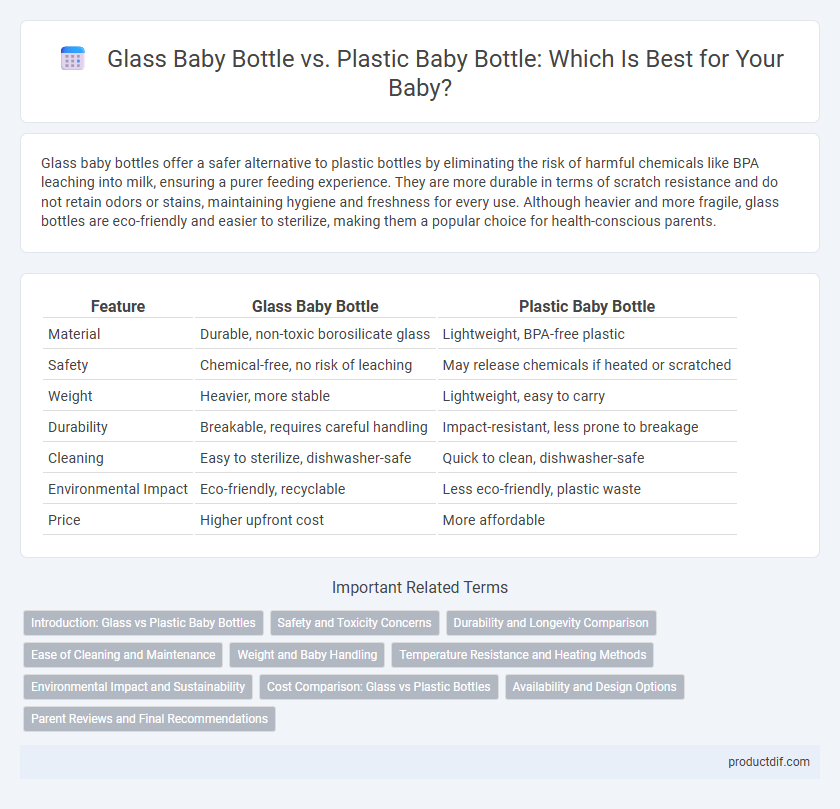 Glass Baby Bottle vs. Plastic Baby Bottle: Which Is Best for Your Baby?

Glass baby bottles offer a safer alternative to plastic bottles by eliminating the risk of harmful chemicals like BPA leaching into milk, ensuring a purer feeding experience. They are more durable in terms of scratch resistance and do not retain odors or stains, maintaining hygiene and freshness for every use. Although heavier and more fragile, glass bottles are eco-friendly and easier to sterilize, making them a popular choice for health-conscious parents.

| Feature | Glass Baby Bottle | Plastic Baby Bottle |
|---|---|---|
| Material | Durable, non-toxic borosilicate glass | Lightweight, BPA-free plastic |
| Safety | Chemical-free, no risk of leaching | May release chemicals if heated or scratched |
| Weight | Heavier, more stable | Lightweight, easy to carry |
| Durability | Breakable, requires careful handling | Impact-resistant, less prone to breakage |
| Cleaning | Easy to sterilize, dishwasher-safe | Quick to clean, dishwasher-safe |
| Environmental Impact | Eco-friendly, recyclable | Less eco-friendly, plastic waste |
| Price | Higher upfront cost | More affordable |

Important Related Terms

Introduction: Glass vs Plastic Baby Bottles
Safety and Toxicity Concerns
Durability and Longevity Comparison
Ease of Cleaning and Maintenance
Weight and Baby Handling
Temperature Resistance and Heating Methods
Environmental Impact and Sustainability
Cost Comparison: Glass vs Plastic Bottles
Availability and Design Options
Parent Reviews and Final Recommendations

productdif.com