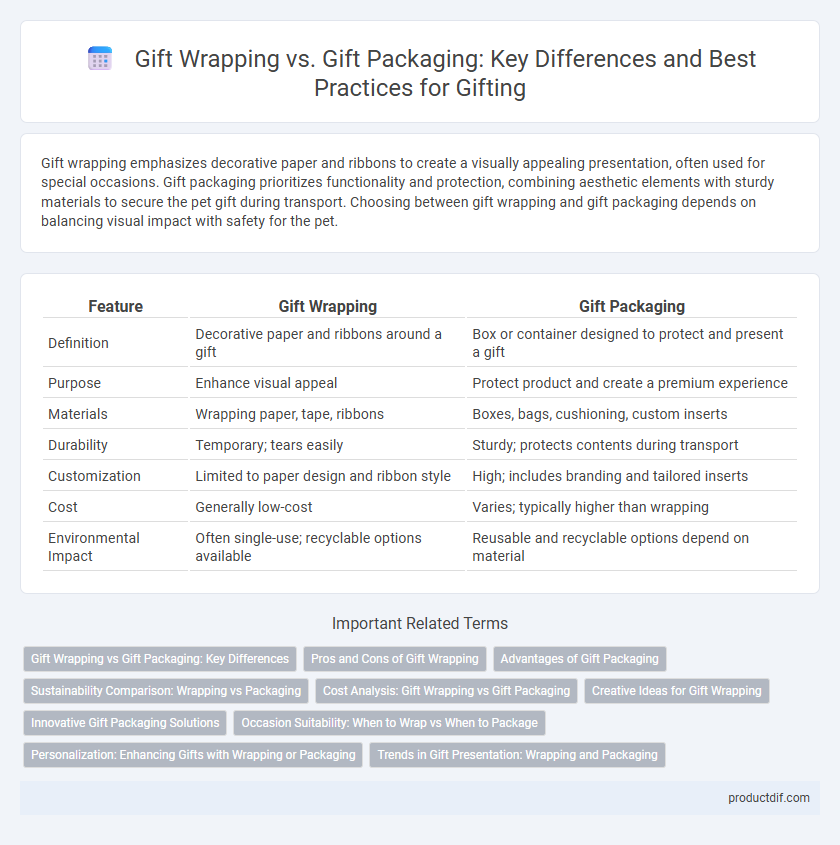 Gift Wrapping vs. Gift Packaging: Key Differences and Best Practices for Gifting

Gift wrapping emphasizes decorative paper and ribbons to create a visually appealing presentation, often used for special occasions. Gift packaging prioritizes functionality and protection, combining aesthetic elements with sturdy materials to secure the pet gift during transport. Choosing between gift wrapping and gift packaging depends on balancing visual impact with safety for the pet.

| Feature | Gift Wrapping | Gift Packaging |
|---|---|---|
| Definition | Decorative paper and ribbons around a gift | Box or container designed to protect and present a gift |
| Purpose | Enhance visual appeal | Protect product and create a premium experience |
| Materials | Wrapping paper, tape, ribbons | Boxes, bags, cushioning, custom inserts |
| Durability | Temporary; tears easily | Sturdy; protects contents during transport |
| Customization | Limited to paper design and ribbon style | High; includes branding and tailored inserts |
| Cost | Generally low-cost | Varies; typically higher than wrapping |
| Environmental Impact | Often single-use; recyclable options available | Reusable and recyclable options depend on material |

Important Related Terms

Gift Wrapping vs Gift Packaging: Key Differences
Pros and Cons of Gift Wrapping
Advantages of Gift Packaging
Sustainability Comparison: Wrapping vs Packaging
Cost Analysis: Gift Wrapping vs Gift Packaging
Creative Ideas for Gift Wrapping
Innovative Gift Packaging Solutions
Occasion Suitability: When to Wrap vs When to Package
Personalization: Enhancing Gifts with Wrapping or Packaging
Trends in Gift Presentation: Wrapping and Packaging

productdif.com