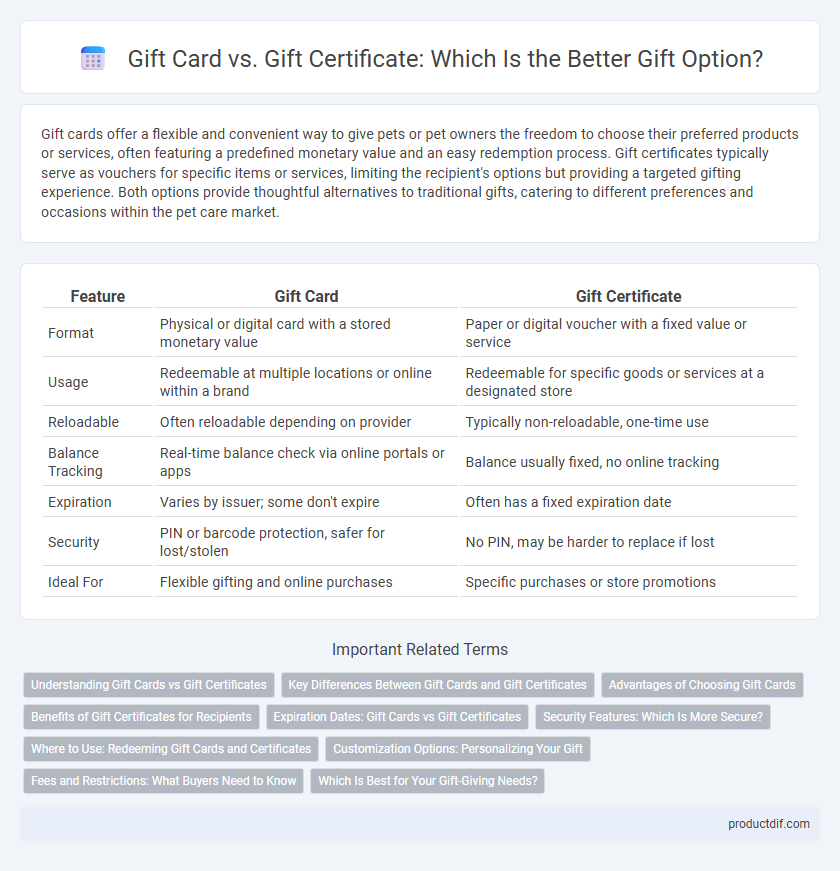 Gift Card vs. Gift Certificate: Which Is the Better Gift Option?

Gift cards offer a flexible and convenient way to give pets or pet owners the freedom to choose their preferred products or services, often featuring a predefined monetary value and an easy redemption process. Gift certificates typically serve as vouchers for specific items or services, limiting the recipient's options but providing a targeted gifting experience. Both options provide thoughtful alternatives to traditional gifts, catering to different preferences and occasions within the pet care market.

| Feature | Gift Card | Gift Certificate |
|---|---|---|
| Format | Physical or digital card with a stored monetary value | Paper or digital voucher with a fixed value or service |
| Usage | Redeemable at multiple locations or online within a brand | Redeemable for specific goods or services at a designated store |
| Reloadable | Often reloadable depending on provider | Typically non-reloadable, one-time use |
| Balance Tracking | Real-time balance check via online portals or apps | Balance usually fixed, no online tracking |
| Expiration | Varies by issuer; some don't expire | Often has a fixed expiration date |
| Security | PIN or barcode protection, safer for lost/stolen | No PIN, may be harder to replace if lost |
| Ideal For | Flexible gifting and online purchases | Specific purchases or store promotions |

Important Related Terms

Understanding Gift Cards vs Gift Certificates
Key Differences Between Gift Cards and Gift Certificates
Advantages of Choosing Gift Cards
Benefits of Gift Certificates for Recipients
Expiration Dates: Gift Cards vs Gift Certificates
Security Features: Which Is More Secure?
Where to Use: Redeeming Gift Cards and Certificates
Customization Options: Personalizing Your Gift
Fees and Restrictions: What Buyers Need to Know
Which Is Best for Your Gift-Giving Needs?

productdif.com