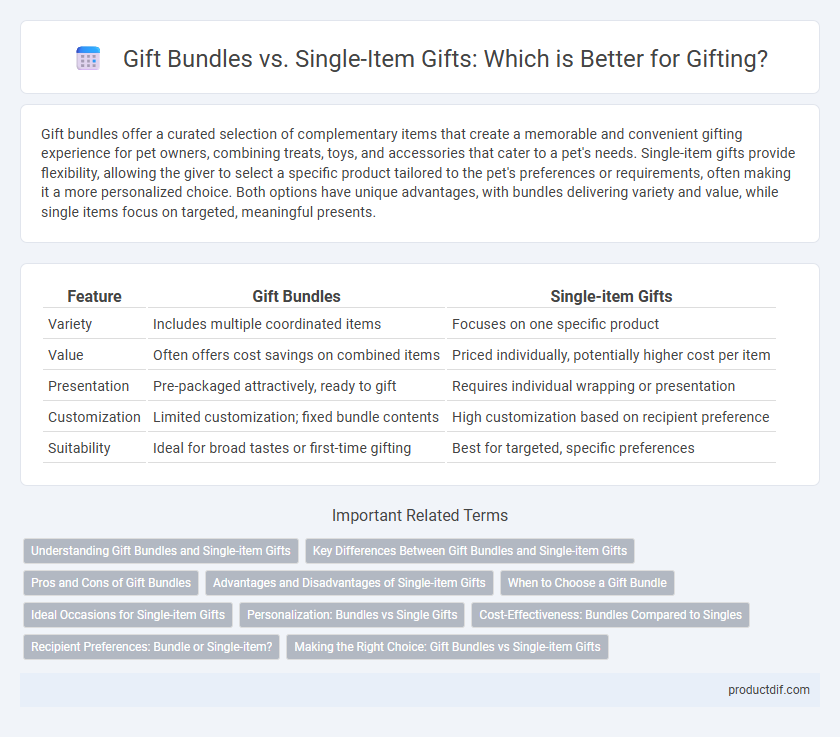 Gift Bundles vs. Single-Item Gifts: Which is Better for Gifting?

Gift bundles offer a curated selection of complementary items that create a memorable and convenient gifting experience for pet owners, combining treats, toys, and accessories that cater to a pet's needs. Single-item gifts provide flexibility, allowing the giver to select a specific product tailored to the pet's preferences or requirements, often making it a more personalized choice. Both options have unique advantages, with bundles delivering variety and value, while single items focus on targeted, meaningful presents.

| Feature | Gift Bundles | Single-item Gifts |
|---|---|---|
| Variety | Includes multiple coordinated items | Focuses on one specific product |
| Value | Often offers cost savings on combined items | Priced individually, potentially higher cost per item |
| Presentation | Pre-packaged attractively, ready to gift | Requires individual wrapping or presentation |
| Customization | Limited customization; fixed bundle contents | High customization based on recipient preference |
| Suitability | Ideal for broad tastes or first-time gifting | Best for targeted, specific preferences |

Important Related Terms

Understanding Gift Bundles and Single-item Gifts
Key Differences Between Gift Bundles and Single-item Gifts
Pros and Cons of Gift Bundles
Advantages and Disadvantages of Single-item Gifts
When to Choose a Gift Bundle
Ideal Occasions for Single-item Gifts
Personalization: Bundles vs Single Gifts
Cost-Effectiveness: Bundles Compared to Singles
Recipient Preferences: Bundle or Single-item?
Making the Right Choice: Gift Bundles vs Single-item Gifts

productdif.com