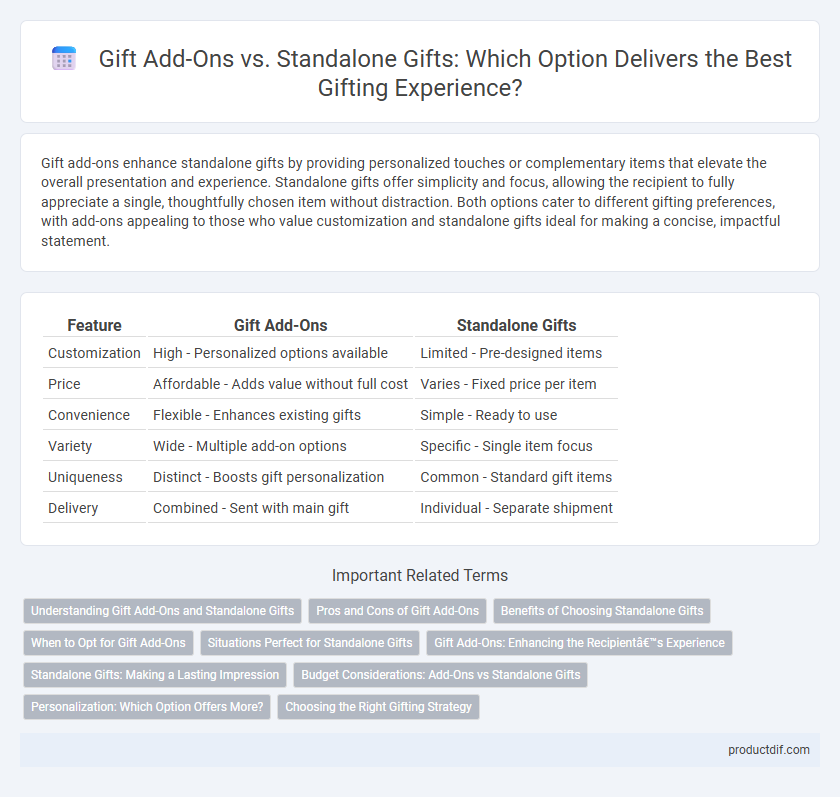 Gift Add-Ons vs. Standalone Gifts: Which Option Delivers the Best Gifting Experience?

Gift add-ons enhance standalone gifts by providing personalized touches or complementary items that elevate the overall presentation and experience. Standalone gifts offer simplicity and focus, allowing the recipient to fully appreciate a single, thoughtfully chosen item without distraction. Both options cater to different gifting preferences, with add-ons appealing to those who value customization and standalone gifts ideal for making a concise, impactful statement.

| Feature | Gift Add-Ons | Standalone Gifts |
|---|---|---|
| Customization | High - Personalized options available | Limited - Pre-designed items |
| Price | Affordable - Adds value without full cost | Varies - Fixed price per item |
| Convenience | Flexible - Enhances existing gifts | Simple - Ready to use |
| Variety | Wide - Multiple add-on options | Specific - Single item focus |
| Uniqueness | Distinct - Boosts gift personalization | Common - Standard gift items |
| Delivery | Combined - Sent with main gift | Individual - Separate shipment |

Important Related Terms

Understanding Gift Add-Ons and Standalone Gifts
Pros and Cons of Gift Add-Ons
Benefits of Choosing Standalone Gifts
When to Opt for Gift Add-Ons
Situations Perfect for Standalone Gifts
Gift Add-Ons: Enhancing the Recipientâ€™s Experience
Standalone Gifts: Making a Lasting Impression
Budget Considerations: Add-Ons vs Standalone Gifts
Personalization: Which Option Offers More?
Choosing the Right Gifting Strategy

productdif.com