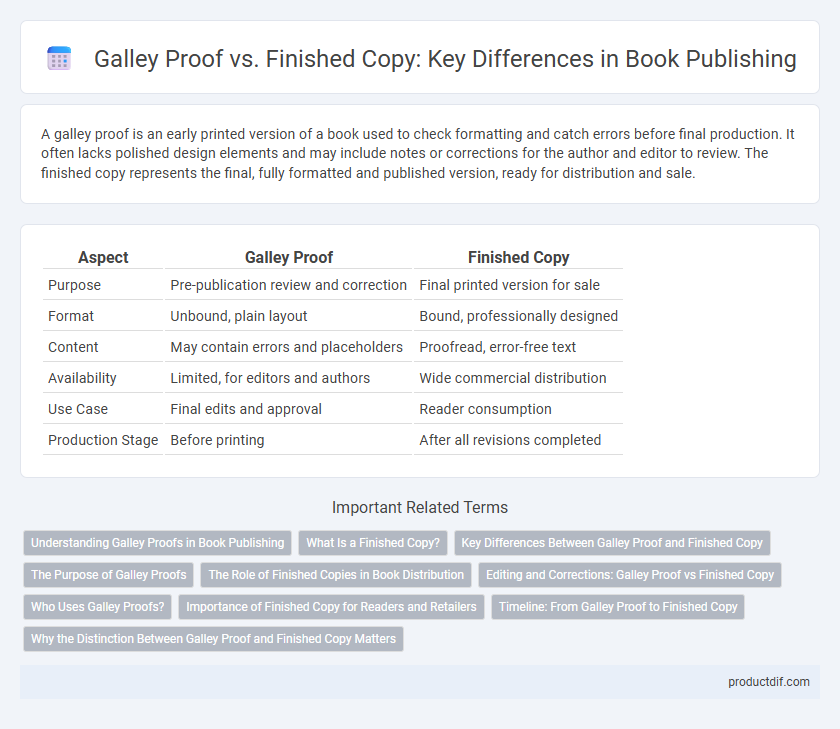 Galley Proof vs. Finished Copy: Key Differences in Book Publishing

A galley proof is an early printed version of a book used to check formatting and catch errors before final production. It often lacks polished design elements and may include notes or corrections for the author and editor to review. The finished copy represents the final, fully formatted and published version, ready for distribution and sale.

| Aspect | Galley Proof | Finished Copy |
|---|---|---|
| Purpose | Pre-publication review and correction | Final printed version for sale |
| Format | Unbound, plain layout | Bound, professionally designed |
| Content | May contain errors and placeholders | Proofread, error-free text |
| Availability | Limited, for editors and authors | Wide commercial distribution |
| Use Case | Final edits and approval | Reader consumption |
| Production Stage | Before printing | After all revisions completed |

Important Related Terms

Understanding Galley Proofs in Book Publishing
What Is a Finished Copy?
Key Differences Between Galley Proof and Finished Copy
The Purpose of Galley Proofs
The Role of Finished Copies in Book Distribution
Editing and Corrections: Galley Proof vs Finished Copy
Who Uses Galley Proofs?
Importance of Finished Copy for Readers and Retailers
Timeline: From Galley Proof to Finished Copy
Why the Distinction Between Galley Proof and Finished Copy Matters

productdif.com