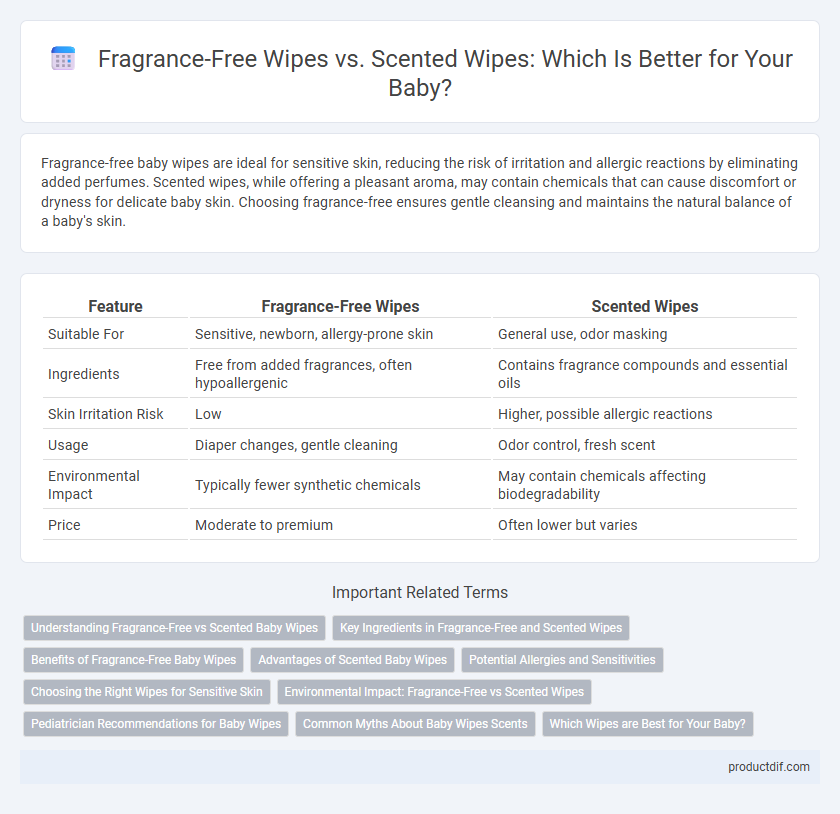 Fragrance-Free Wipes vs. Scented Wipes: Which Is Better for Your Baby?

Fragrance-free baby wipes are ideal for sensitive skin, reducing the risk of irritation and allergic reactions by eliminating added perfumes. Scented wipes, while offering a pleasant aroma, may contain chemicals that can cause discomfort or dryness for delicate baby skin. Choosing fragrance-free ensures gentle cleansing and maintains the natural balance of a baby's skin.

| Feature | Fragrance-Free Wipes | Scented Wipes |
|---|---|---|
| Suitable For | Sensitive, newborn, allergy-prone skin | General use, odor masking |
| Ingredients | Free from added fragrances, often hypoallergenic | Contains fragrance compounds and essential oils |
| Skin Irritation Risk | Low | Higher, possible allergic reactions |
| Usage | Diaper changes, gentle cleaning | Odor control, fresh scent |
| Environmental Impact | Typically fewer synthetic chemicals | May contain chemicals affecting biodegradability |
| Price | Moderate to premium | Often lower but varies |

Important Related Terms

Understanding Fragrance-Free vs Scented Baby Wipes
Key Ingredients in Fragrance-Free and Scented Wipes
Benefits of Fragrance-Free Baby Wipes
Advantages of Scented Baby Wipes
Potential Allergies and Sensitivities
Choosing the Right Wipes for Sensitive Skin
Environmental Impact: Fragrance-Free vs Scented Wipes
Pediatrician Recommendations for Baby Wipes
Common Myths About Baby Wipes Scents
Which Wipes are Best for Your Baby?

productdif.com