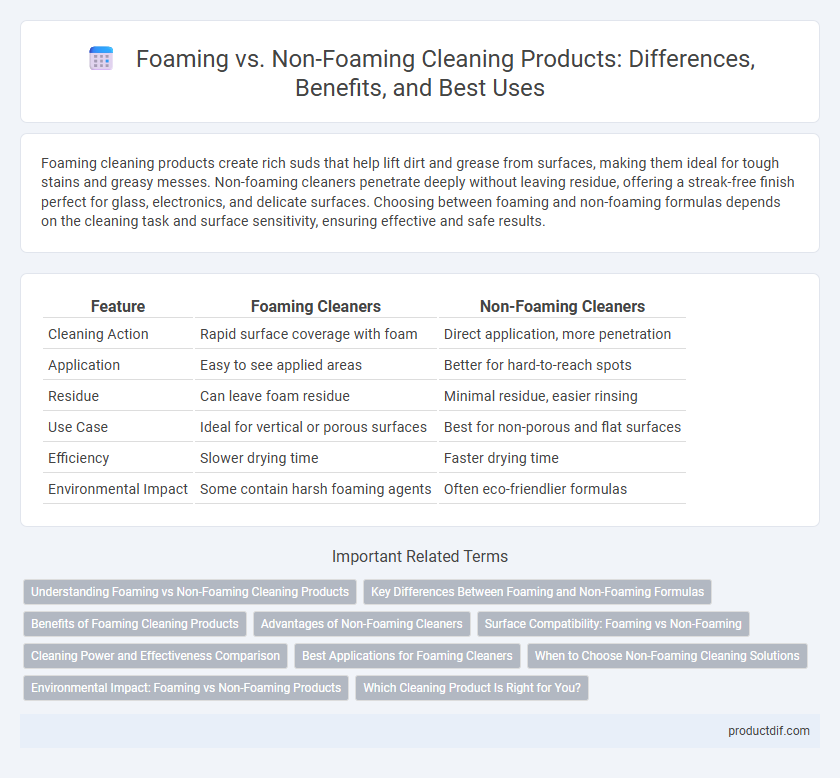 Foaming vs. Non-Foaming Cleaning Products: Differences, Benefits, and Best Uses

Foaming cleaning products create rich suds that help lift dirt and grease from surfaces, making them ideal for tough stains and greasy messes. Non-foaming cleaners penetrate deeply without leaving residue, offering a streak-free finish perfect for glass, electronics, and delicate surfaces. Choosing between foaming and non-foaming formulas depends on the cleaning task and surface sensitivity, ensuring effective and safe results.

| Feature | Foaming Cleaners | Non-Foaming Cleaners |
|---|---|---|
| Cleaning Action | Rapid surface coverage with foam | Direct application, more penetration |
| Application | Easy to see applied areas | Better for hard-to-reach spots |
| Residue | Can leave foam residue | Minimal residue, easier rinsing |
| Use Case | Ideal for vertical or porous surfaces | Best for non-porous and flat surfaces |
| Efficiency | Slower drying time | Faster drying time |
| Environmental Impact | Some contain harsh foaming agents | Often eco-friendlier formulas |

Important Related Terms

Understanding Foaming vs Non-Foaming Cleaning Products
Key Differences Between Foaming and Non-Foaming Formulas
Benefits of Foaming Cleaning Products
Advantages of Non-Foaming Cleaners
Surface Compatibility: Foaming vs Non-Foaming
Cleaning Power and Effectiveness Comparison
Best Applications for Foaming Cleaners
When to Choose Non-Foaming Cleaning Solutions
Environmental Impact: Foaming vs Non-Foaming Products
Which Cleaning Product Is Right for You?

productdif.com