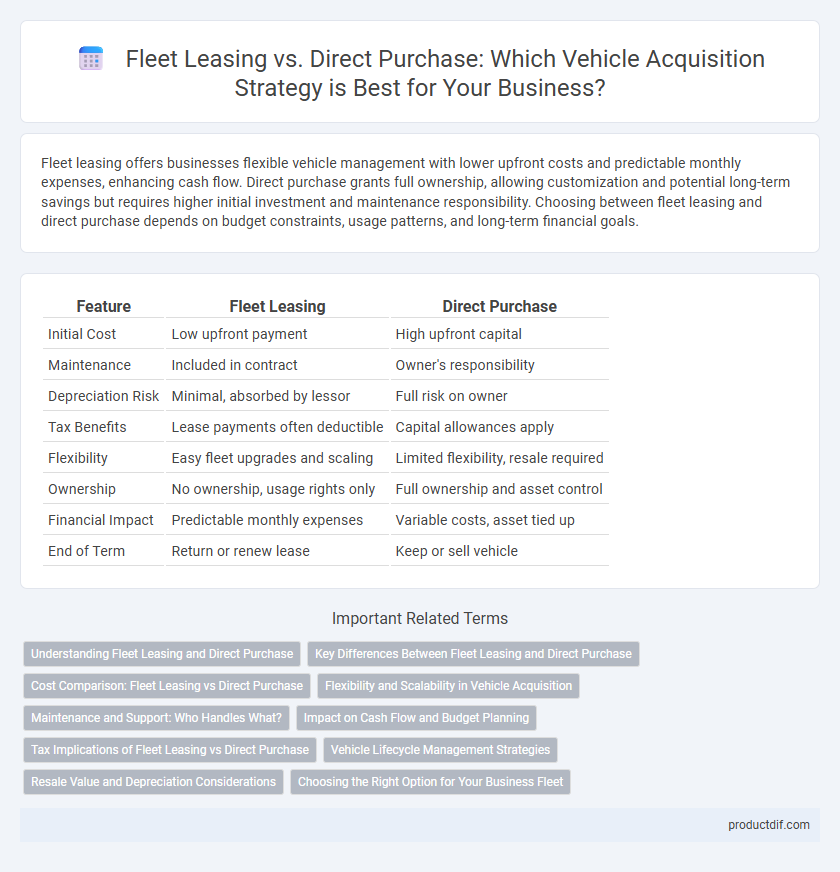 Fleet Leasing vs. Direct Purchase: Which Vehicle Acquisition Strategy is Best for Your Business?

Fleet leasing offers businesses flexible vehicle management with lower upfront costs and predictable monthly expenses, enhancing cash flow. Direct purchase grants full ownership, allowing customization and potential long-term savings but requires higher initial investment and maintenance responsibility. Choosing between fleet leasing and direct purchase depends on budget constraints, usage patterns, and long-term financial goals.

| Feature | Fleet Leasing | Direct Purchase |
|---|---|---|
| Initial Cost | Low upfront payment | High upfront capital |
| Maintenance | Included in contract | Owner's responsibility |
| Depreciation Risk | Minimal, absorbed by lessor | Full risk on owner |
| Tax Benefits | Lease payments often deductible | Capital allowances apply |
| Flexibility | Easy fleet upgrades and scaling | Limited flexibility, resale required |
| Ownership | No ownership, usage rights only | Full ownership and asset control |
| Financial Impact | Predictable monthly expenses | Variable costs, asset tied up |
| End of Term | Return or renew lease | Keep or sell vehicle |

Important Related Terms

Understanding Fleet Leasing and Direct Purchase
Key Differences Between Fleet Leasing and Direct Purchase
Cost Comparison: Fleet Leasing vs Direct Purchase
Flexibility and Scalability in Vehicle Acquisition
Maintenance and Support: Who Handles What?
Impact on Cash Flow and Budget Planning
Tax Implications of Fleet Leasing vs Direct Purchase
Vehicle Lifecycle Management Strategies
Resale Value and Depreciation Considerations
Choosing the Right Option for Your Business Fleet

productdif.com