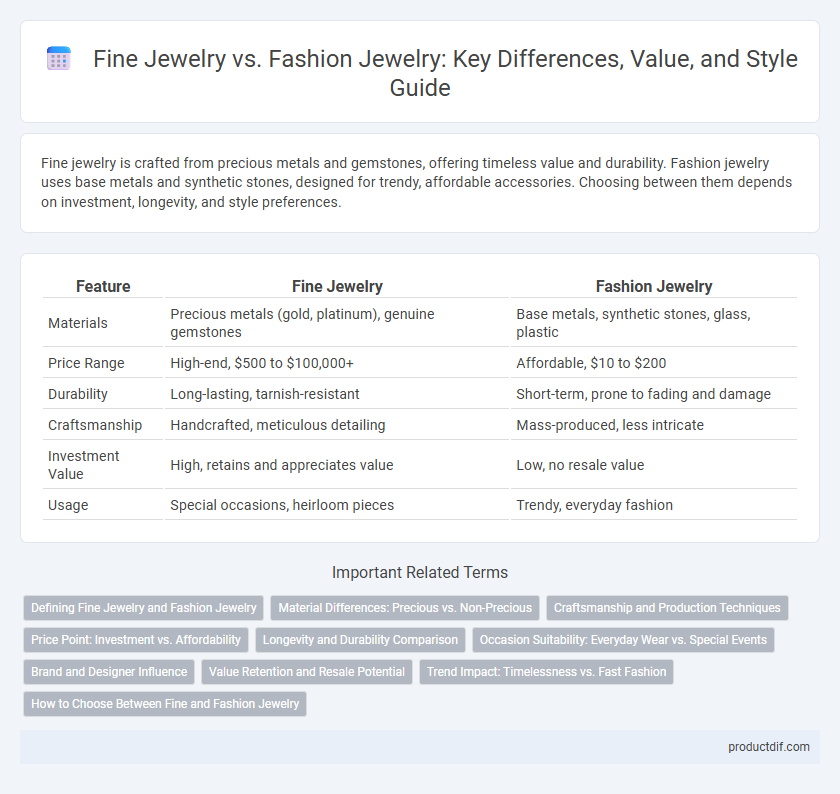 Fine Jewelry vs. Fashion Jewelry: Key Differences, Value, and Style Guide

Fine jewelry is crafted from precious metals and gemstones, offering timeless value and durability. Fashion jewelry uses base metals and synthetic stones, designed for trendy, affordable accessories. Choosing between them depends on investment, longevity, and style preferences.

| Feature | Fine Jewelry | Fashion Jewelry |
|---|---|---|
| Materials | Precious metals (gold, platinum), genuine gemstones | Base metals, synthetic stones, glass, plastic |
| Price Range | High-end, \$500 to \$100,000+ | Affordable, \$10 to \$200 |
| Durability | Long-lasting, tarnish-resistant | Short-term, prone to fading and damage |
| Craftsmanship | Handcrafted, meticulous detailing | Mass-produced, less intricate |
| Investment Value | High, retains and appreciates value | Low, no resale value |
| Usage | Special occasions, heirloom pieces | Trendy, everyday fashion |

Important Related Terms

Defining Fine Jewelry and Fashion Jewelry
Material Differences: Precious vs. Non-Precious
Craftsmanship and Production Techniques
Price Point: Investment vs. Affordability
Longevity and Durability Comparison
Occasion Suitability: Everyday Wear vs. Special Events
Brand and Designer Influence
Value Retention and Resale Potential
Trend Impact: Timelessness vs. Fast Fashion
How to Choose Between Fine and Fashion Jewelry

productdif.com