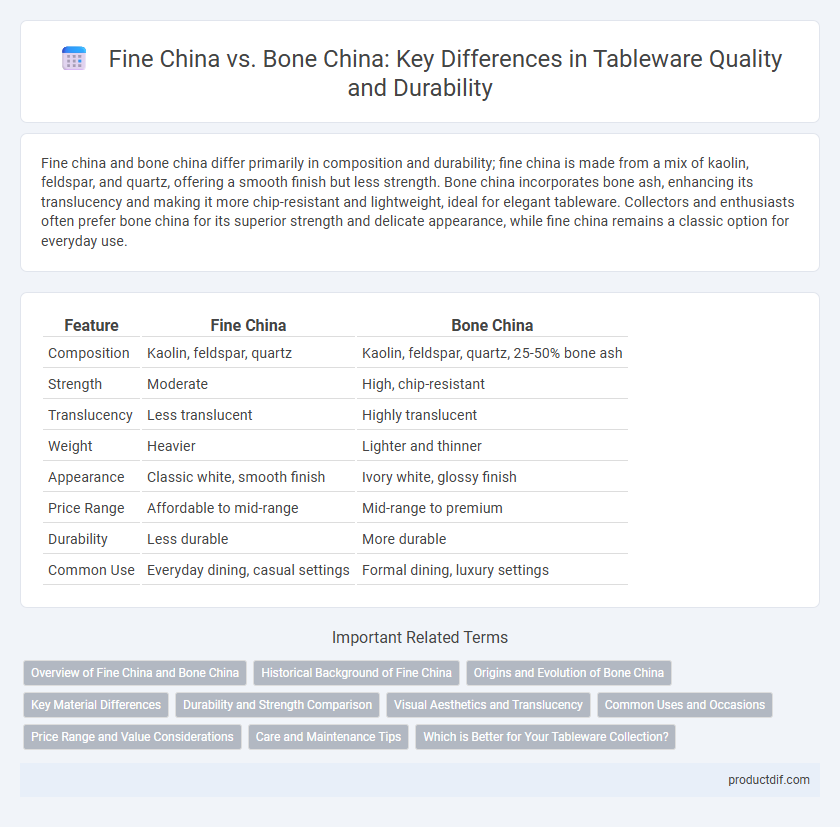 Fine China vs. Bone China: Key Differences in Tableware Quality and Durability

Fine china and bone china differ primarily in composition and durability; fine china is made from a mix of kaolin, feldspar, and quartz, offering a smooth finish but less strength. Bone china incorporates bone ash, enhancing its translucency and making it more chip-resistant and lightweight, ideal for elegant tableware. Collectors and enthusiasts often prefer bone china for its superior strength and delicate appearance, while fine china remains a classic option for everyday use.

| Feature | Fine China | Bone China |
|---|---|---|
| Composition | Kaolin, feldspar, quartz | Kaolin, feldspar, quartz, 25-50% bone ash |
| Strength | Moderate | High, chip-resistant |
| Translucency | Less translucent | Highly translucent |
| Weight | Heavier | Lighter and thinner |
| Appearance | Classic white, smooth finish | Ivory white, glossy finish |
| Price Range | Affordable to mid-range | Mid-range to premium |
| Durability | Less durable | More durable |
| Common Use | Everyday dining, casual settings | Formal dining, luxury settings |

Important Related Terms

Overview of Fine China and Bone China
Historical Background of Fine China
Origins and Evolution of Bone China
Key Material Differences
Durability and Strength Comparison
Visual Aesthetics and Translucency
Common Uses and Occasions
Price Range and Value Considerations
Care and Maintenance Tips
Which is Better for Your Tableware Collection?

productdif.com