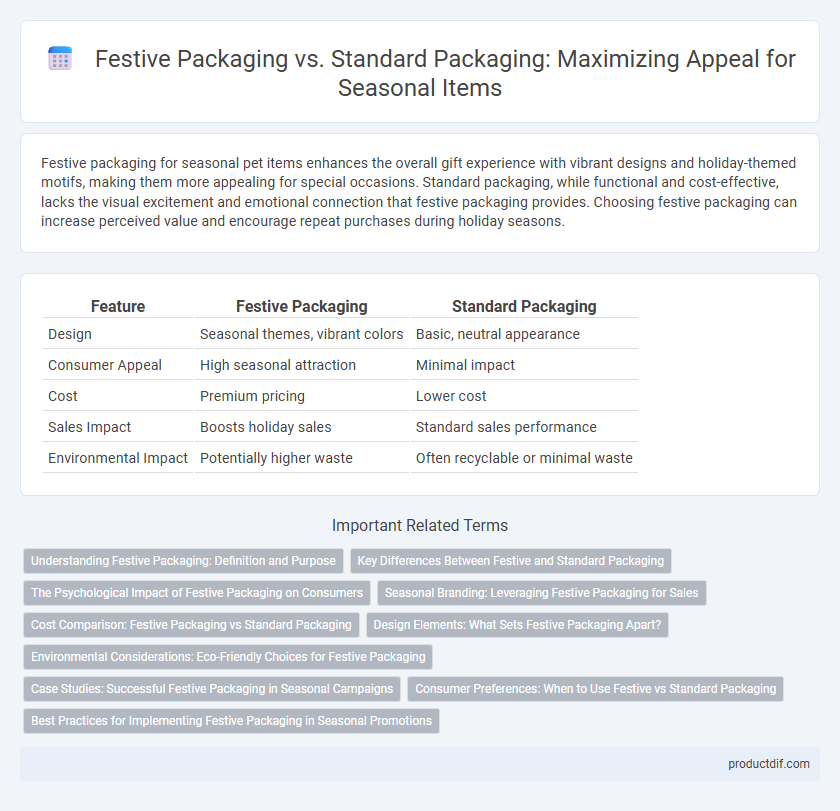 Festive Packaging vs. Standard Packaging: Maximizing Appeal for Seasonal Items

Festive packaging for seasonal pet items enhances the overall gift experience with vibrant designs and holiday-themed motifs, making them more appealing for special occasions. Standard packaging, while functional and cost-effective, lacks the visual excitement and emotional connection that festive packaging provides. Choosing festive packaging can increase perceived value and encourage repeat purchases during holiday seasons.

| Feature | Festive Packaging | Standard Packaging |
|---|---|---|
| Design | Seasonal themes, vibrant colors | Basic, neutral appearance |
| Consumer Appeal | High seasonal attraction | Minimal impact |
| Cost | Premium pricing | Lower cost |
| Sales Impact | Boosts holiday sales | Standard sales performance |
| Environmental Impact | Potentially higher waste | Often recyclable or minimal waste |

Important Related Terms

Understanding Festive Packaging: Definition and Purpose
Key Differences Between Festive and Standard Packaging
The Psychological Impact of Festive Packaging on Consumers
Seasonal Branding: Leveraging Festive Packaging for Sales
Cost Comparison: Festive Packaging vs Standard Packaging
Design Elements: What Sets Festive Packaging Apart?
Environmental Considerations: Eco-Friendly Choices for Festive Packaging
Case Studies: Successful Festive Packaging in Seasonal Campaigns
Consumer Preferences: When to Use Festive vs Standard Packaging
Best Practices for Implementing Festive Packaging in Seasonal Promotions

productdif.com