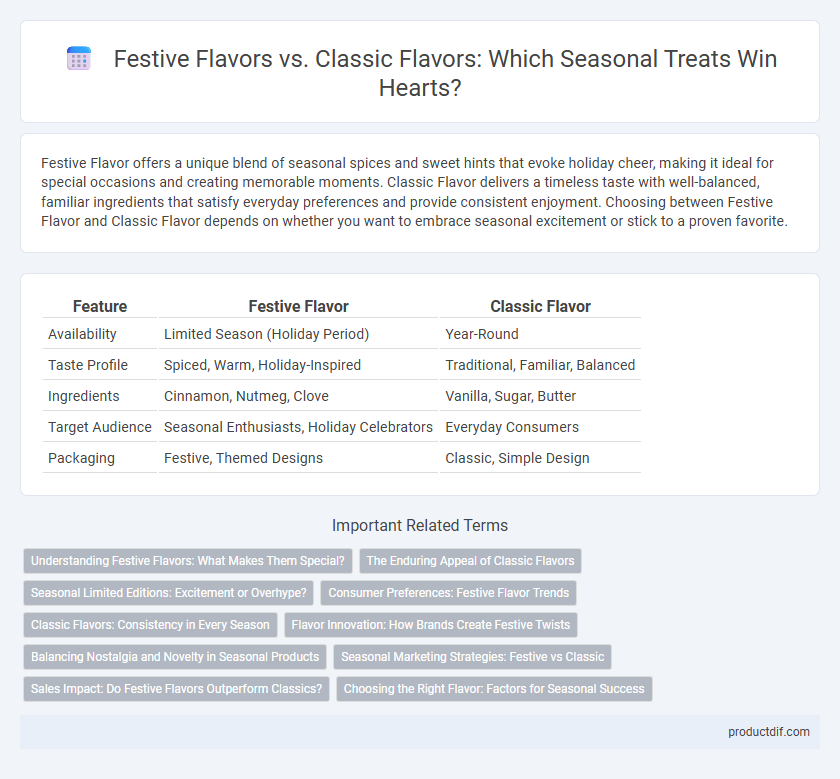 Festive Flavors vs. Classic Flavors: Which Seasonal Treats Win Hearts?

Festive Flavor offers a unique blend of seasonal spices and sweet hints that evoke holiday cheer, making it ideal for special occasions and creating memorable moments. Classic Flavor delivers a timeless taste with well-balanced, familiar ingredients that satisfy everyday preferences and provide consistent enjoyment. Choosing between Festive Flavor and Classic Flavor depends on whether you want to embrace seasonal excitement or stick to a proven favorite.

| Feature | Festive Flavor | Classic Flavor |
|---|---|---|
| Availability | Limited Season (Holiday Period) | Year-Round |
| Taste Profile | Spiced, Warm, Holiday-Inspired | Traditional, Familiar, Balanced |
| Ingredients | Cinnamon, Nutmeg, Clove | Vanilla, Sugar, Butter |
| Target Audience | Seasonal Enthusiasts, Holiday Celebrators | Everyday Consumers |
| Packaging | Festive, Themed Designs | Classic, Simple Design |

Important Related Terms

Understanding Festive Flavors: What Makes Them Special?
The Enduring Appeal of Classic Flavors
Seasonal Limited Editions: Excitement or Overhype?
Consumer Preferences: Festive Flavor Trends
Classic Flavors: Consistency in Every Season
Flavor Innovation: How Brands Create Festive Twists
Balancing Nostalgia and Novelty in Seasonal Products
Seasonal Marketing Strategies: Festive vs Classic
Sales Impact: Do Festive Flavors Outperform Classics?
Choosing the Right Flavor: Factors for Seasonal Success

productdif.com