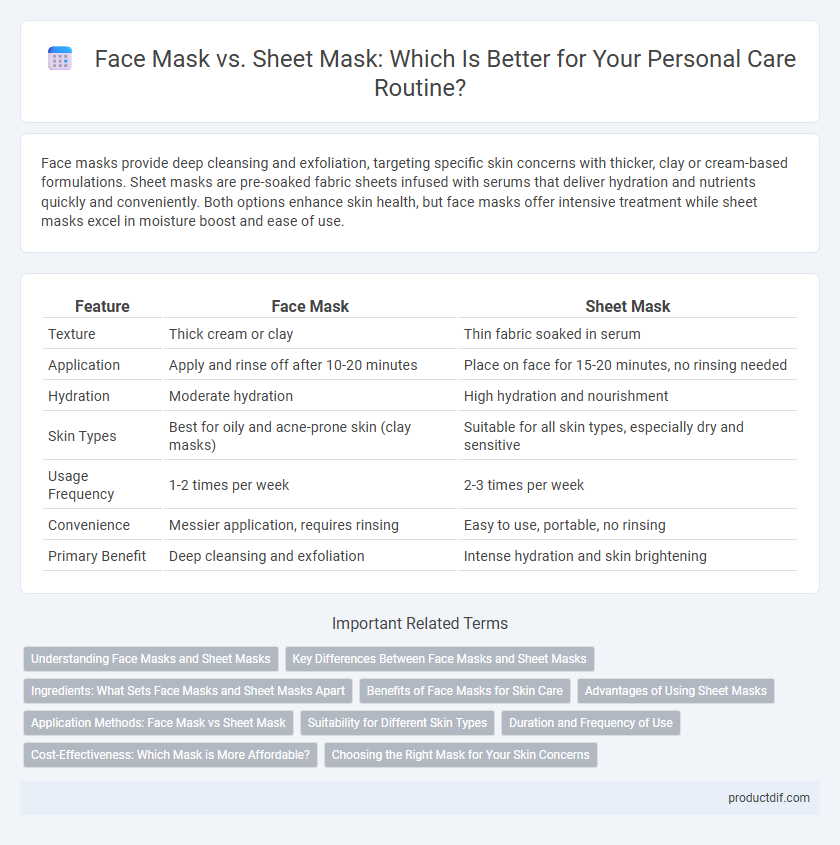 Face Mask vs. Sheet Mask: Which Is Better for Your Personal Care Routine?

Face masks provide deep cleansing and exfoliation, targeting specific skin concerns with thicker, clay or cream-based formulations. Sheet masks are pre-soaked fabric sheets infused with serums that deliver hydration and nutrients quickly and conveniently. Both options enhance skin health, but face masks offer intensive treatment while sheet masks excel in moisture boost and ease of use.

| Feature | Face Mask | Sheet Mask |
|---|---|---|
| Texture | Thick cream or clay | Thin fabric soaked in serum |
| Application | Apply and rinse off after 10-20 minutes | Place on face for 15-20 minutes, no rinsing needed |
| Hydration | Moderate hydration | High hydration and nourishment |
| Skin Types | Best for oily and acne-prone skin (clay masks) | Suitable for all skin types, especially dry and sensitive |
| Usage Frequency | 1-2 times per week | 2-3 times per week |
| Convenience | Messier application, requires rinsing | Easy to use, portable, no rinsing |
| Primary Benefit | Deep cleansing and exfoliation | Intense hydration and skin brightening |

Important Related Terms

Understanding Face Masks and Sheet Masks
Key Differences Between Face Masks and Sheet Masks
Ingredients: What Sets Face Masks and Sheet Masks Apart
Benefits of Face Masks for Skin Care
Advantages of Using Sheet Masks
Application Methods: Face Mask vs Sheet Mask
Suitability for Different Skin Types
Duration and Frequency of Use
Cost-Effectiveness: Which Mask is More Affordable?
Choosing the Right Mask for Your Skin Concerns

productdif.com