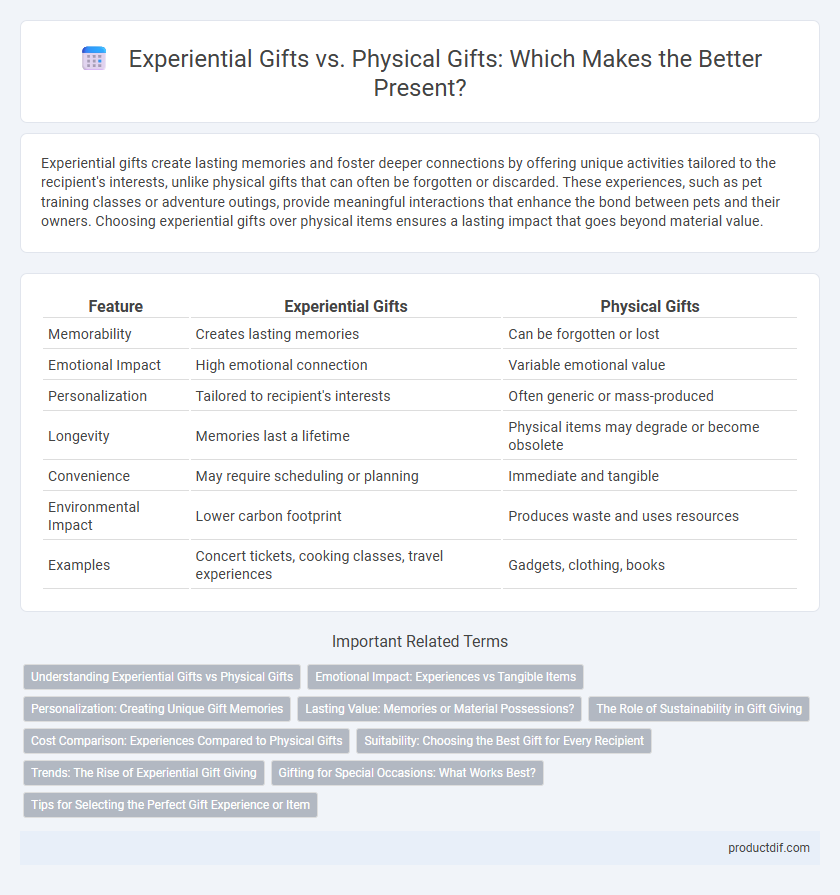 Experiential Gifts vs. Physical Gifts: Which Makes the Better Present?

Experiential gifts create lasting memories and foster deeper connections by offering unique activities tailored to the recipient's interests, unlike physical gifts that can often be forgotten or discarded. These experiences, such as pet training classes or adventure outings, provide meaningful interactions that enhance the bond between pets and their owners. Choosing experiential gifts over physical items ensures a lasting impact that goes beyond material value.

| Feature | Experiential Gifts | Physical Gifts |
|---|---|---|
| Memorability | Creates lasting memories | Can be forgotten or lost |
| Emotional Impact | High emotional connection | Variable emotional value |
| Personalization | Tailored to recipient's interests | Often generic or mass-produced |
| Longevity | Memories last a lifetime | Physical items may degrade or become obsolete |
| Convenience | May require scheduling or planning | Immediate and tangible |
| Environmental Impact | Lower carbon footprint | Produces waste and uses resources |
| Examples | Concert tickets, cooking classes, travel experiences | Gadgets, clothing, books |

Important Related Terms

Understanding Experiential Gifts vs Physical Gifts
Emotional Impact: Experiences vs Tangible Items
Personalization: Creating Unique Gift Memories
Lasting Value: Memories or Material Possessions?
The Role of Sustainability in Gift Giving
Cost Comparison: Experiences Compared to Physical Gifts
Suitability: Choosing the Best Gift for Every Recipient
Trends: The Rise of Experiential Gift Giving
Gifting for Special Occasions: What Works Best?
Tips for Selecting the Perfect Gift Experience or Item

productdif.com