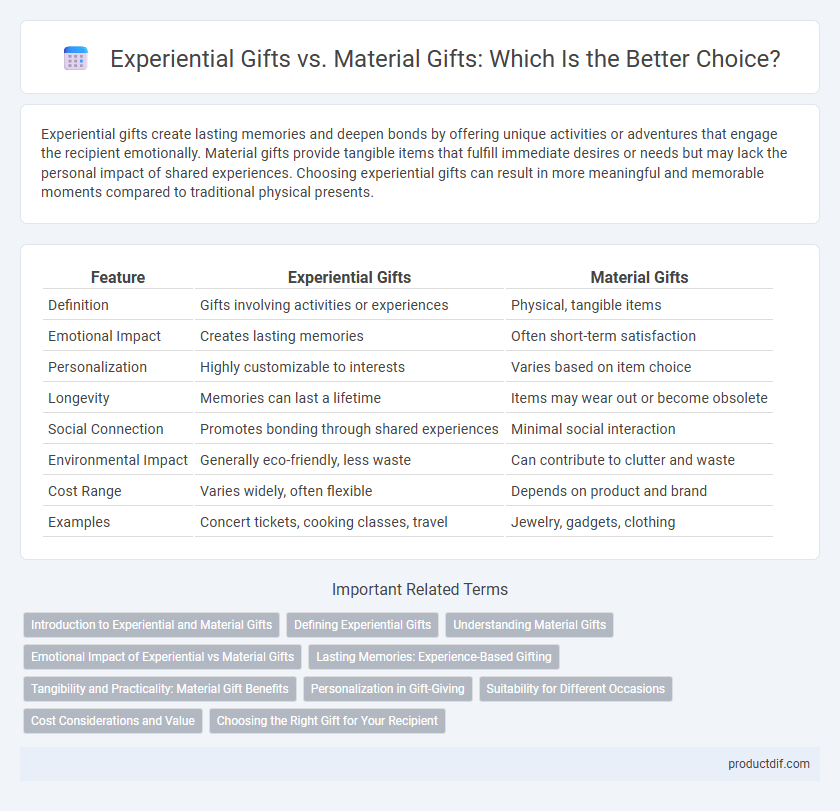 Experiential Gifts vs. Material Gifts: Which Is the Better Choice?

Experiential gifts create lasting memories and deepen bonds by offering unique activities or adventures that engage the recipient emotionally. Material gifts provide tangible items that fulfill immediate desires or needs but may lack the personal impact of shared experiences. Choosing experiential gifts can result in more meaningful and memorable moments compared to traditional physical presents.

| Feature | Experiential Gifts | Material Gifts |
|---|---|---|
| Definition | Gifts involving activities or experiences | Physical, tangible items |
| Emotional Impact | Creates lasting memories | Often short-term satisfaction |
| Personalization | Highly customizable to interests | Varies based on item choice |
| Longevity | Memories can last a lifetime | Items may wear out or become obsolete |
| Social Connection | Promotes bonding through shared experiences | Minimal social interaction |
| Environmental Impact | Generally eco-friendly, less waste | Can contribute to clutter and waste |
| Cost Range | Varies widely, often flexible | Depends on product and brand |
| Examples | Concert tickets, cooking classes, travel | Jewelry, gadgets, clothing |

Important Related Terms

Introduction to Experiential and Material Gifts
Defining Experiential Gifts
Understanding Material Gifts
Emotional Impact of Experiential vs Material Gifts
Lasting Memories: Experience-Based Gifting
Tangibility and Practicality: Material Gift Benefits
Personalization in Gift-Giving
Suitability for Different Occasions
Cost Considerations and Value
Choosing the Right Gift for Your Recipient

productdif.com