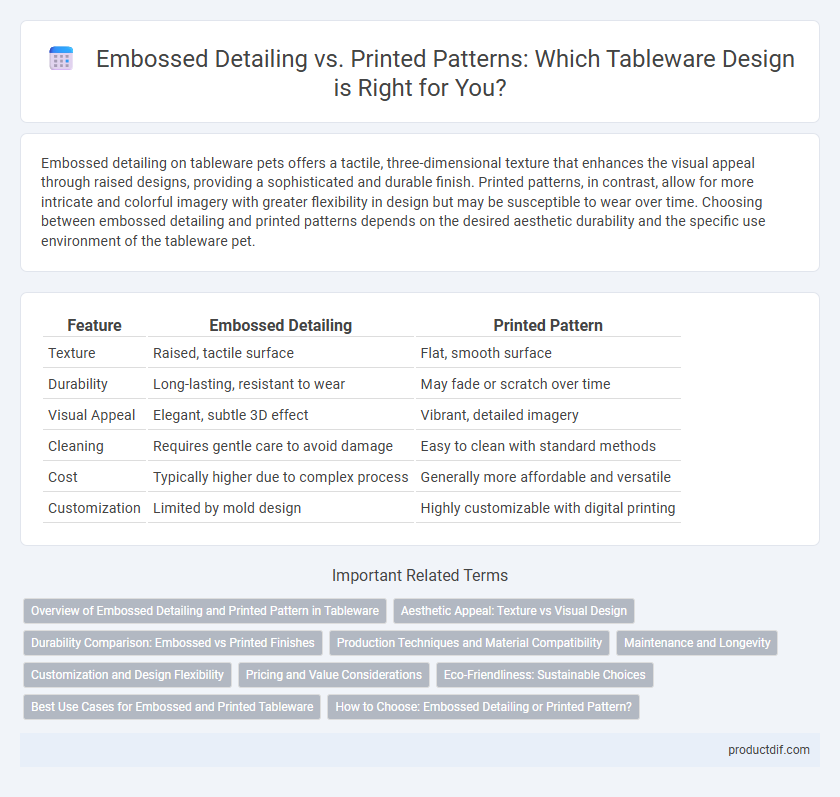 Embossed Detailing vs. Printed Patterns: Which Tableware Design is Right for You?

Embossed detailing on tableware pets offers a tactile, three-dimensional texture that enhances the visual appeal through raised designs, providing a sophisticated and durable finish. Printed patterns, in contrast, allow for more intricate and colorful imagery with greater flexibility in design but may be susceptible to wear over time. Choosing between embossed detailing and printed patterns depends on the desired aesthetic durability and the specific use environment of the tableware pet.

| Feature | Embossed Detailing | Printed Pattern |
|---|---|---|
| Texture | Raised, tactile surface | Flat, smooth surface |
| Durability | Long-lasting, resistant to wear | May fade or scratch over time |
| Visual Appeal | Elegant, subtle 3D effect | Vibrant, detailed imagery |
| Cleaning | Requires gentle care to avoid damage | Easy to clean with standard methods |
| Cost | Typically higher due to complex process | Generally more affordable and versatile |
| Customization | Limited by mold design | Highly customizable with digital printing |

Important Related Terms

Overview of Embossed Detailing and Printed Pattern in Tableware
Aesthetic Appeal: Texture vs Visual Design
Durability Comparison: Embossed vs Printed Finishes
Production Techniques and Material Compatibility
Maintenance and Longevity
Customization and Design Flexibility
Pricing and Value Considerations
Eco-Friendliness: Sustainable Choices
Best Use Cases for Embossed and Printed Tableware
How to Choose: Embossed Detailing or Printed Pattern?

productdif.com