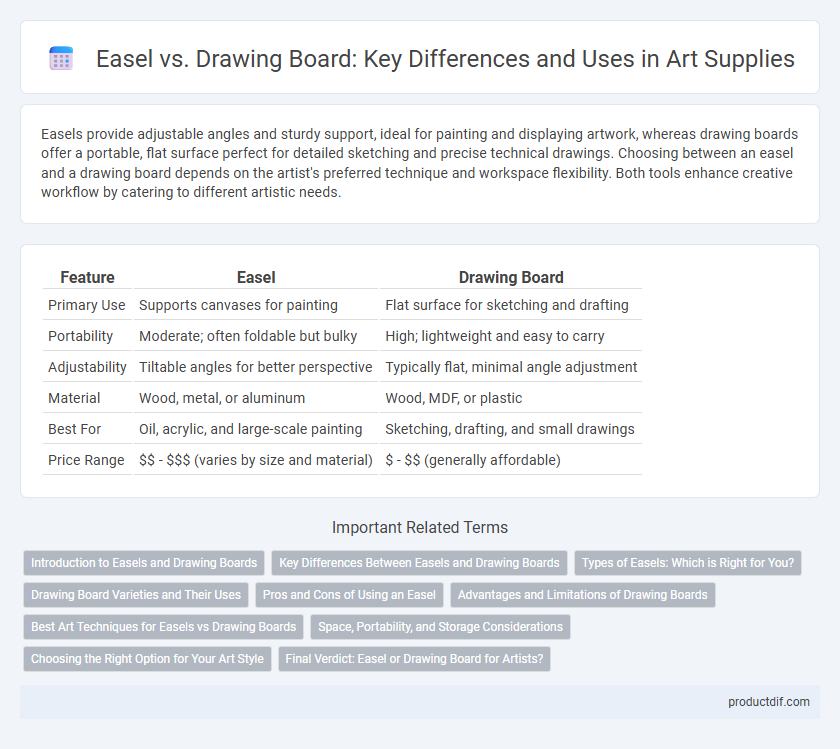 Easel vs. Drawing Board: Key Differences and Uses in Art Supplies

Easels provide adjustable angles and sturdy support, ideal for painting and displaying artwork, whereas drawing boards offer a portable, flat surface perfect for detailed sketching and precise technical drawings. Choosing between an easel and a drawing board depends on the artist's preferred technique and workspace flexibility. Both tools enhance creative workflow by catering to different artistic needs.

| Feature | Easel | Drawing Board |
|---|---|---|
| Primary Use | Supports canvases for painting | Flat surface for sketching and drafting |
| Portability | Moderate; often foldable but bulky | High; lightweight and easy to carry |
| Adjustability | Tiltable angles for better perspective | Typically flat, minimal angle adjustment |
| Material | Wood, metal, or aluminum | Wood, MDF, or plastic |
| Best For | Oil, acrylic, and large-scale painting | Sketching, drafting, and small drawings |
| Price Range | \$\$ - \$\$\$ (varies by size and material) | \$ - \$\$ (generally affordable) |

Important Related Terms

Introduction to Easels and Drawing Boards
Key Differences Between Easels and Drawing Boards
Types of Easels: Which is Right for You?
Drawing Board Varieties and Their Uses
Pros and Cons of Using an Easel
Advantages and Limitations of Drawing Boards
Best Art Techniques for Easels vs Drawing Boards
Space, Portability, and Storage Considerations
Choosing the Right Option for Your Art Style
Final Verdict: Easel or Drawing Board for Artists?

productdif.com