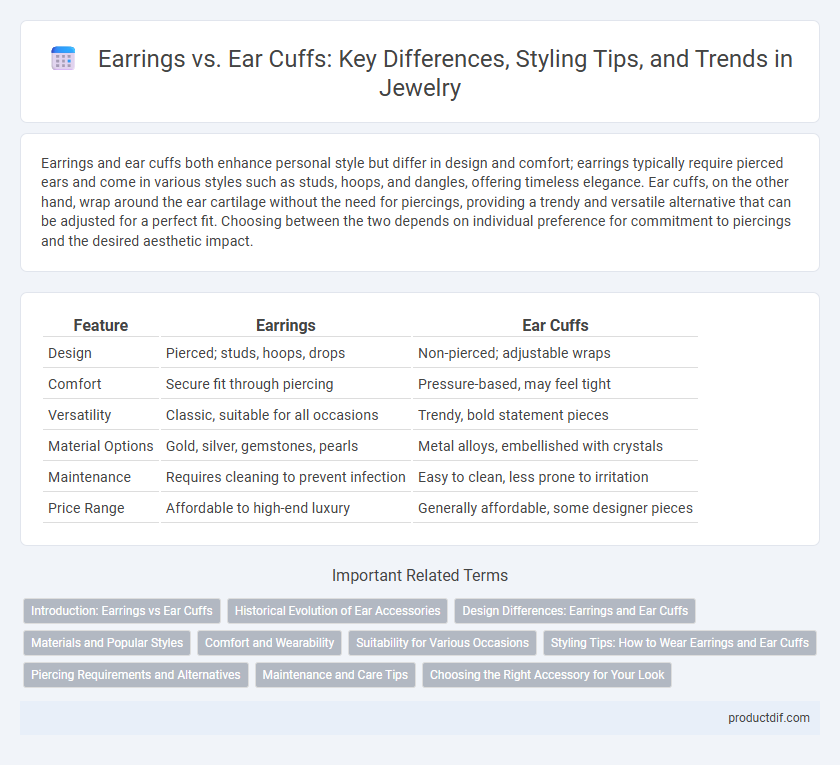 Earrings vs. Ear Cuffs: Key Differences, Styling Tips, and Trends in Jewelry

Earrings and ear cuffs both enhance personal style but differ in design and comfort; earrings typically require pierced ears and come in various styles such as studs, hoops, and dangles, offering timeless elegance. Ear cuffs, on the other hand, wrap around the ear cartilage without the need for piercings, providing a trendy and versatile alternative that can be adjusted for a perfect fit. Choosing between the two depends on individual preference for commitment to piercings and the desired aesthetic impact.

| Feature | Earrings | Ear Cuffs |
|---|---|---|
| Design | Pierced; studs, hoops, drops | Non-pierced; adjustable wraps |
| Comfort | Secure fit through piercing | Pressure-based, may feel tight |
| Versatility | Classic, suitable for all occasions | Trendy, bold statement pieces |
| Material Options | Gold, silver, gemstones, pearls | Metal alloys, embellished with crystals |
| Maintenance | Requires cleaning to prevent infection | Easy to clean, less prone to irritation |
| Price Range | Affordable to high-end luxury | Generally affordable, some designer pieces |

Important Related Terms

Introduction: Earrings vs Ear Cuffs
Historical Evolution of Ear Accessories
Design Differences: Earrings and Ear Cuffs
Materials and Popular Styles
Comfort and Wearability
Suitability for Various Occasions
Styling Tips: How to Wear Earrings and Ear Cuffs
Piercing Requirements and Alternatives
Maintenance and Care Tips
Choosing the Right Accessory for Your Look

productdif.com