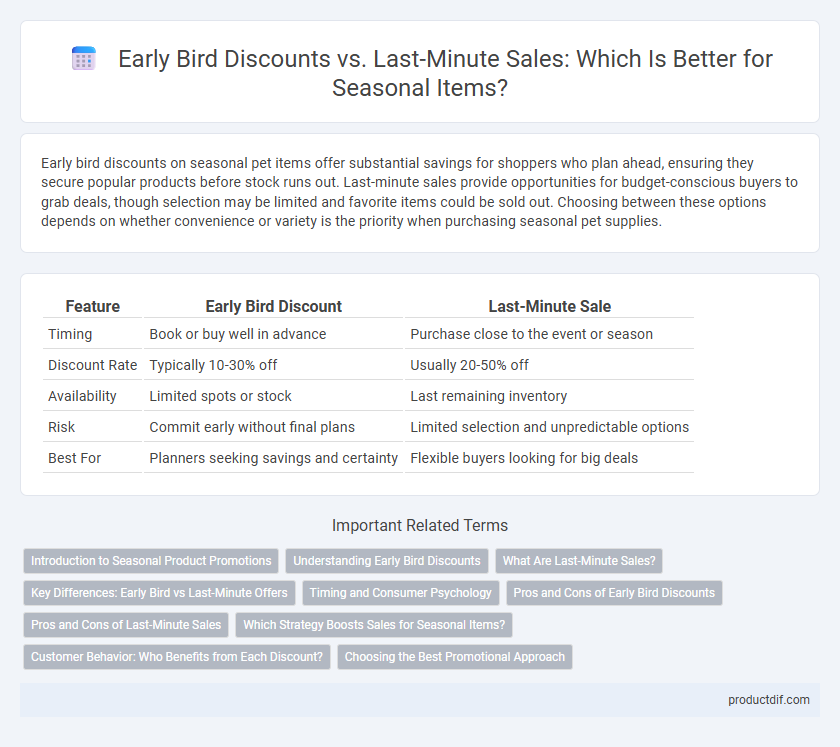 Early Bird Discounts vs. Last-Minute Sales: Which Is Better for Seasonal Items?

Early bird discounts on seasonal pet items offer substantial savings for shoppers who plan ahead, ensuring they secure popular products before stock runs out. Last-minute sales provide opportunities for budget-conscious buyers to grab deals, though selection may be limited and favorite items could be sold out. Choosing between these options depends on whether convenience or variety is the priority when purchasing seasonal pet supplies.

| Feature | Early Bird Discount | Last-Minute Sale |
|---|---|---|
| Timing | Book or buy well in advance | Purchase close to the event or season |
| Discount Rate | Typically 10-30% off | Usually 20-50% off |
| Availability | Limited spots or stock | Last remaining inventory |
| Risk | Commit early without final plans | Limited selection and unpredictable options |
| Best For | Planners seeking savings and certainty | Flexible buyers looking for big deals |

Important Related Terms

Introduction to Seasonal Product Promotions
Understanding Early Bird Discounts
What Are Last-Minute Sales?
Key Differences: Early Bird vs Last-Minute Offers
Timing and Consumer Psychology
Pros and Cons of Early Bird Discounts
Pros and Cons of Last-Minute Sales
Which Strategy Boosts Sales for Seasonal Items?
Customer Behavior: Who Benefits from Each Discount?
Choosing the Best Promotional Approach

productdif.com