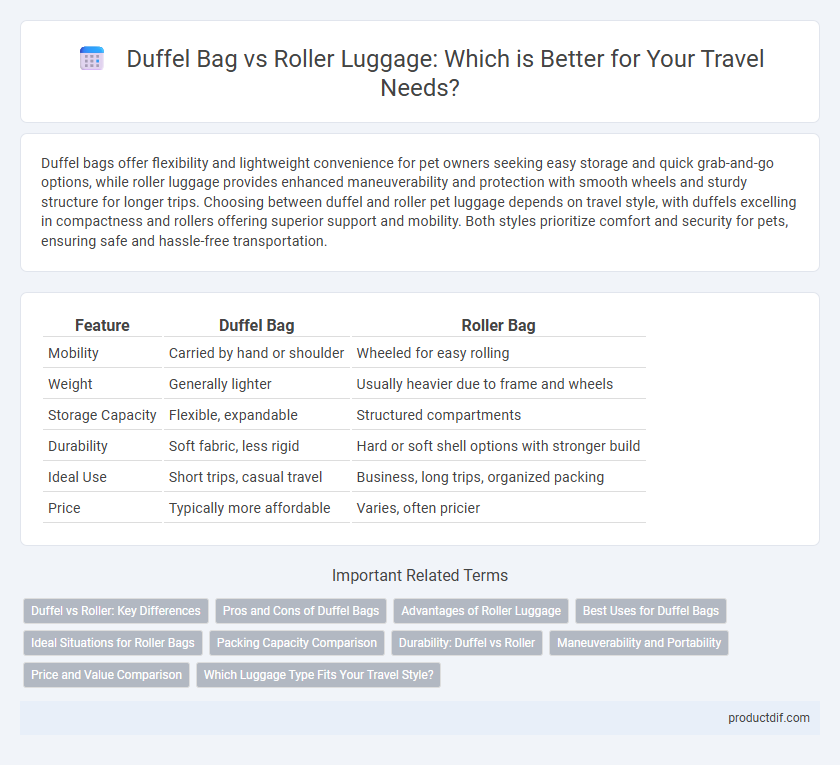 Duffel Bag vs Roller Luggage: Which is Better for Your Travel Needs?

Duffel bags offer flexibility and lightweight convenience for pet owners seeking easy storage and quick grab-and-go options, while roller luggage provides enhanced maneuverability and protection with smooth wheels and sturdy structure for longer trips. Choosing between duffel and roller pet luggage depends on travel style, with duffels excelling in compactness and rollers offering superior support and mobility. Both styles prioritize comfort and security for pets, ensuring safe and hassle-free transportation.

| Feature | Duffel Bag | Roller Bag |
|---|---|---|
| Mobility | Carried by hand or shoulder | Wheeled for easy rolling |
| Weight | Generally lighter | Usually heavier due to frame and wheels |
| Storage Capacity | Flexible, expandable | Structured compartments |
| Durability | Soft fabric, less rigid | Hard or soft shell options with stronger build |
| Ideal Use | Short trips, casual travel | Business, long trips, organized packing |
| Price | Typically more affordable | Varies, often pricier |

Important Related Terms

Duffel vs Roller: Key Differences
Pros and Cons of Duffel Bags
Advantages of Roller Luggage
Best Uses for Duffel Bags
Ideal Situations for Roller Bags
Packing Capacity Comparison
Durability: Duffel vs Roller
Maneuverability and Portability
Price and Value Comparison
Which Luggage Type Fits Your Travel Style?

productdif.com