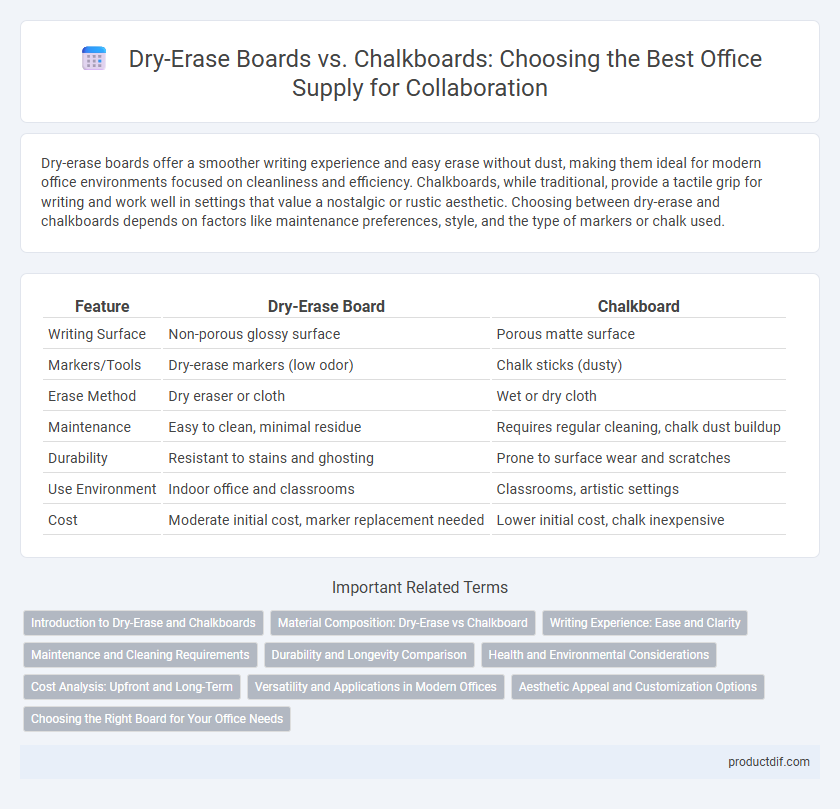 Dry-Erase Boards vs. Chalkboards: Choosing the Best Office Supply for Collaboration

Dry-erase boards offer a smoother writing experience and easy erase without dust, making them ideal for modern office environments focused on cleanliness and efficiency. Chalkboards, while traditional, provide a tactile grip for writing and work well in settings that value a nostalgic or rustic aesthetic. Choosing between dry-erase and chalkboards depends on factors like maintenance preferences, style, and the type of markers or chalk used.

| Feature | Dry-Erase Board | Chalkboard |
|---|---|---|
| Writing Surface | Non-porous glossy surface | Porous matte surface |
| Markers/Tools | Dry-erase markers (low odor) | Chalk sticks (dusty) |
| Erase Method | Dry eraser or cloth | Wet or dry cloth |
| Maintenance | Easy to clean, minimal residue | Requires regular cleaning, chalk dust buildup |
| Durability | Resistant to stains and ghosting | Prone to surface wear and scratches |
| Use Environment | Indoor office and classrooms | Classrooms, artistic settings |
| Cost | Moderate initial cost, marker replacement needed | Lower initial cost, chalk inexpensive |

Important Related Terms

Introduction to Dry-Erase and Chalkboards
Material Composition: Dry-Erase vs Chalkboard
Writing Experience: Ease and Clarity
Maintenance and Cleaning Requirements
Durability and Longevity Comparison
Health and Environmental Considerations
Cost Analysis: Upfront and Long-Term
Versatility and Applications in Modern Offices
Aesthetic Appeal and Customization Options
Choosing the Right Board for Your Office Needs

productdif.com