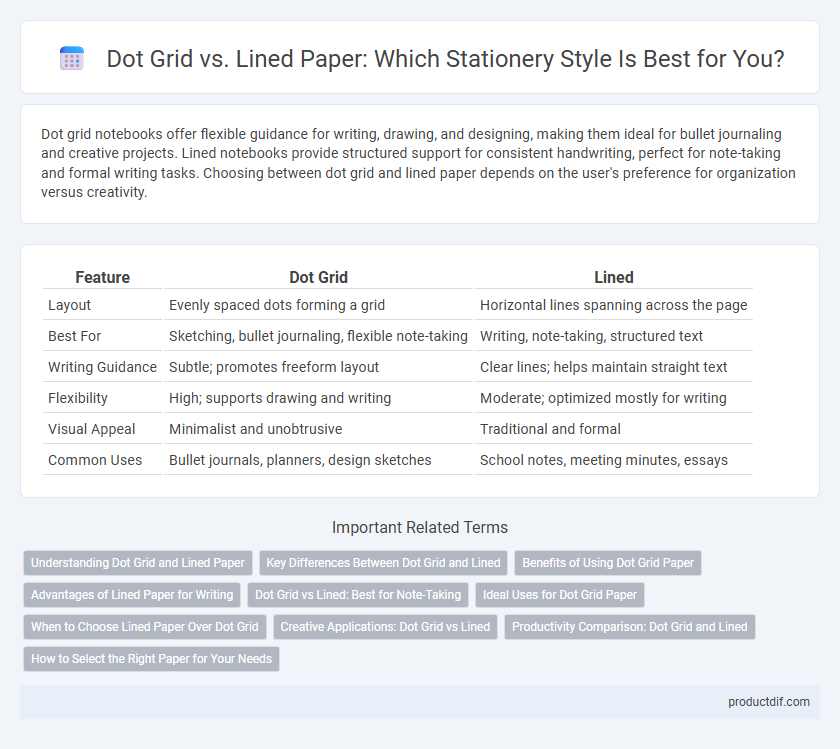 Dot Grid vs. Lined Paper: Which Stationery Style Is Best for You?

Dot grid notebooks offer flexible guidance for writing, drawing, and designing, making them ideal for bullet journaling and creative projects. Lined notebooks provide structured support for consistent handwriting, perfect for note-taking and formal writing tasks. Choosing between dot grid and lined paper depends on the user's preference for organization versus creativity.

| Feature | Dot Grid | Lined |
|---|---|---|
| Layout | Evenly spaced dots forming a grid | Horizontal lines spanning across the page |
| Best For | Sketching, bullet journaling, flexible note-taking | Writing, note-taking, structured text |
| Writing Guidance | Subtle; promotes freeform layout | Clear lines; helps maintain straight text |
| Flexibility | High; supports drawing and writing | Moderate; optimized mostly for writing |
| Visual Appeal | Minimalist and unobtrusive | Traditional and formal |
| Common Uses | Bullet journals, planners, design sketches | School notes, meeting minutes, essays |

Important Related Terms

Understanding Dot Grid and Lined Paper
Key Differences Between Dot Grid and Lined
Benefits of Using Dot Grid Paper
Advantages of Lined Paper for Writing
Dot Grid vs Lined: Best for Note-Taking
Ideal Uses for Dot Grid Paper
When to Choose Lined Paper Over Dot Grid
Creative Applications: Dot Grid vs Lined
Productivity Comparison: Dot Grid and Lined
How to Select the Right Paper for Your Needs

productdif.com