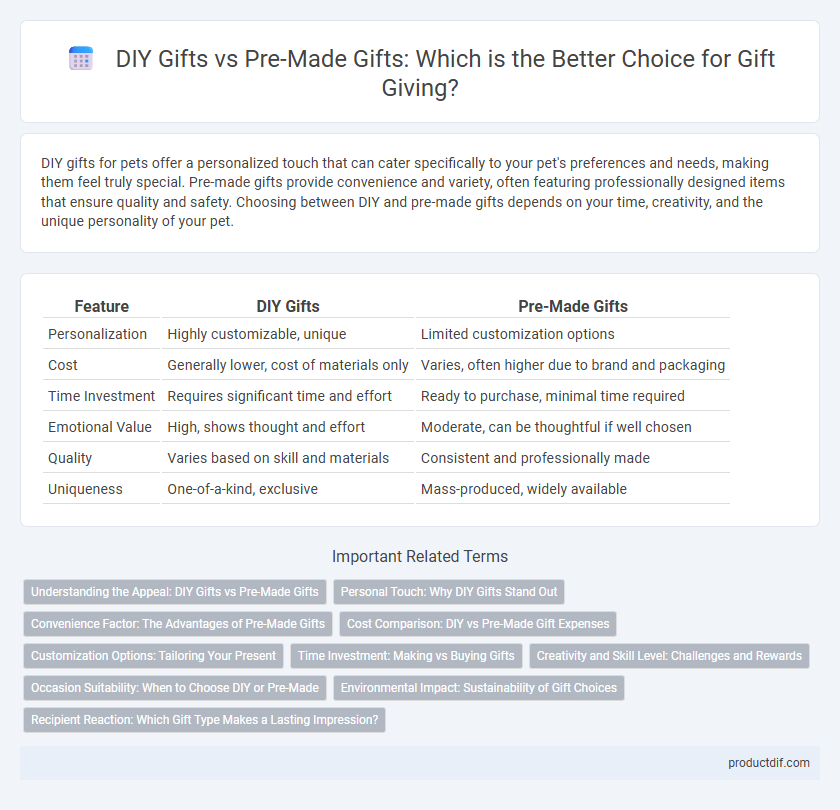 DIY Gifts vs Pre-Made Gifts: Which is the Better Choice for Gift Giving?

DIY gifts for pets offer a personalized touch that can cater specifically to your pet's preferences and needs, making them feel truly special. Pre-made gifts provide convenience and variety, often featuring professionally designed items that ensure quality and safety. Choosing between DIY and pre-made gifts depends on your time, creativity, and the unique personality of your pet.

| Feature | DIY Gifts | Pre-Made Gifts |
|---|---|---|
| Personalization | Highly customizable, unique | Limited customization options |
| Cost | Generally lower, cost of materials only | Varies, often higher due to brand and packaging |
| Time Investment | Requires significant time and effort | Ready to purchase, minimal time required |
| Emotional Value | High, shows thought and effort | Moderate, can be thoughtful if well chosen |
| Quality | Varies based on skill and materials | Consistent and professionally made |
| Uniqueness | One-of-a-kind, exclusive | Mass-produced, widely available |

Important Related Terms

Understanding the Appeal: DIY Gifts vs Pre-Made Gifts
Personal Touch: Why DIY Gifts Stand Out
Convenience Factor: The Advantages of Pre-Made Gifts
Cost Comparison: DIY vs Pre-Made Gift Expenses
Customization Options: Tailoring Your Present
Time Investment: Making vs Buying Gifts
Creativity and Skill Level: Challenges and Rewards
Occasion Suitability: When to Choose DIY or Pre-Made
Environmental Impact: Sustainability of Gift Choices
Recipient Reaction: Which Gift Type Makes a Lasting Impression?

productdif.com