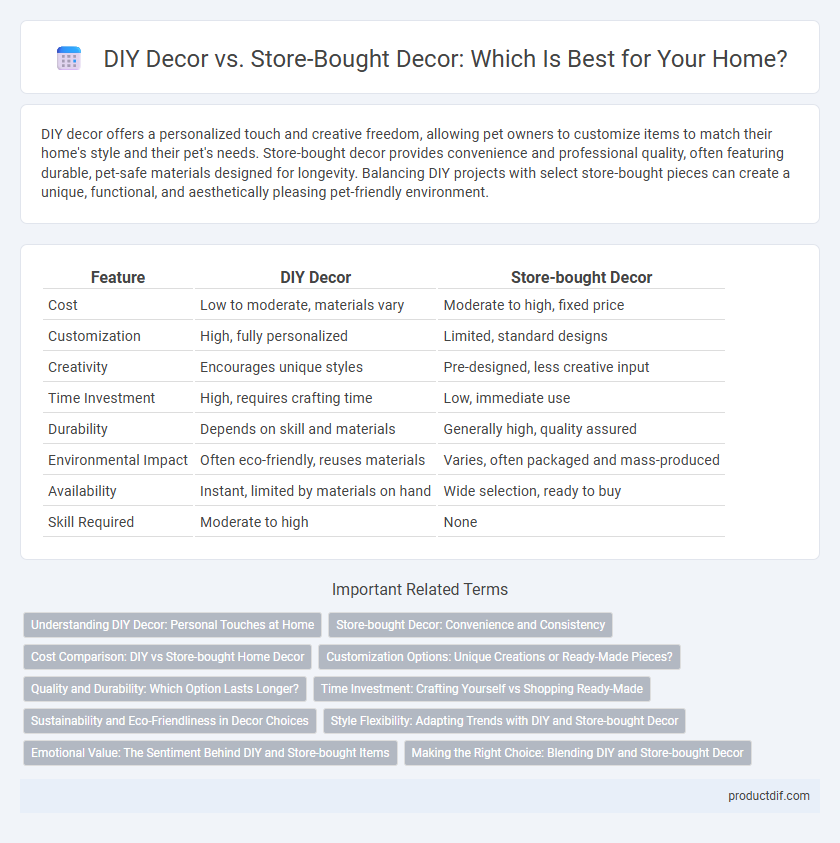 DIY Decor vs. Store-Bought Decor: Which Is Best for Your Home?

DIY decor offers a personalized touch and creative freedom, allowing pet owners to customize items to match their home's style and their pet's needs. Store-bought decor provides convenience and professional quality, often featuring durable, pet-safe materials designed for longevity. Balancing DIY projects with select store-bought pieces can create a unique, functional, and aesthetically pleasing pet-friendly environment.

| Feature | DIY Decor | Store-bought Decor |
|---|---|---|
| Cost | Low to moderate, materials vary | Moderate to high, fixed price |
| Customization | High, fully personalized | Limited, standard designs |
| Creativity | Encourages unique styles | Pre-designed, less creative input |
| Time Investment | High, requires crafting time | Low, immediate use |
| Durability | Depends on skill and materials | Generally high, quality assured |
| Environmental Impact | Often eco-friendly, reuses materials | Varies, often packaged and mass-produced |
| Availability | Instant, limited by materials on hand | Wide selection, ready to buy |
| Skill Required | Moderate to high | None |

Important Related Terms

Understanding DIY Decor: Personal Touches at Home
Store-bought Decor: Convenience and Consistency
Cost Comparison: DIY vs Store-bought Home Decor
Customization Options: Unique Creations or Ready-Made Pieces?
Quality and Durability: Which Option Lasts Longer?
Time Investment: Crafting Yourself vs Shopping Ready-Made
Sustainability and Eco-Friendliness in Decor Choices
Style Flexibility: Adapting Trends with DIY and Store-bought Decor
Emotional Value: The Sentiment Behind DIY and Store-bought Items
Making the Right Choice: Blending DIY and Store-bought Decor

productdif.com