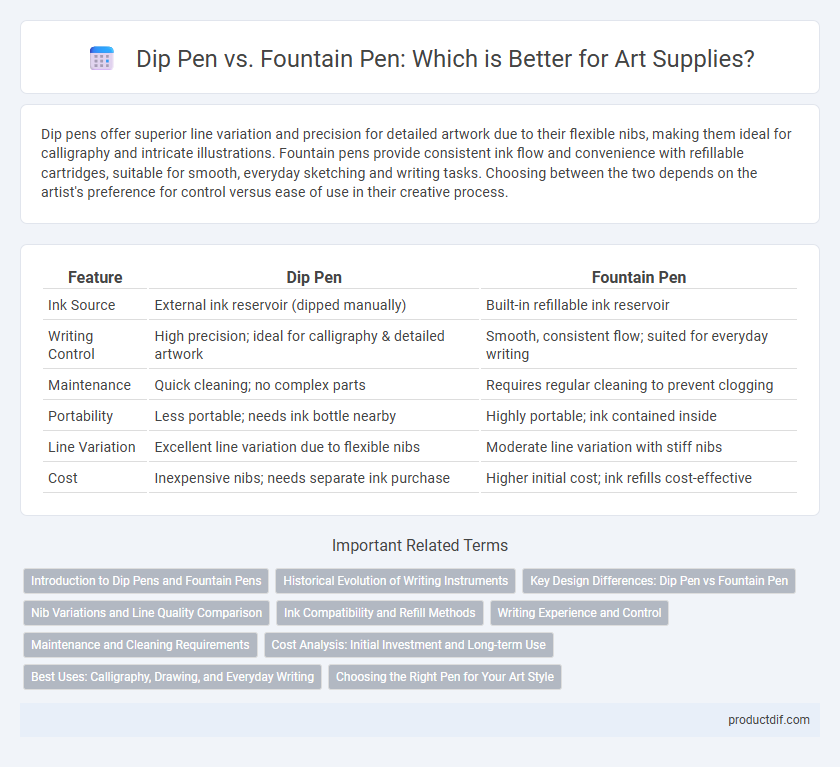 Dip Pen vs. Fountain Pen: Which is Better for Art Supplies?

Dip pens offer superior line variation and precision for detailed artwork due to their flexible nibs, making them ideal for calligraphy and intricate illustrations. Fountain pens provide consistent ink flow and convenience with refillable cartridges, suitable for smooth, everyday sketching and writing tasks. Choosing between the two depends on the artist's preference for control versus ease of use in their creative process.

| Feature | Dip Pen | Fountain Pen |
|---|---|---|
| Ink Source | External ink reservoir (dipped manually) | Built-in refillable ink reservoir |
| Writing Control | High precision; ideal for calligraphy & detailed artwork | Smooth, consistent flow; suited for everyday writing |
| Maintenance | Quick cleaning; no complex parts | Requires regular cleaning to prevent clogging |
| Portability | Less portable; needs ink bottle nearby | Highly portable; ink contained inside |
| Line Variation | Excellent line variation due to flexible nibs | Moderate line variation with stiff nibs |
| Cost | Inexpensive nibs; needs separate ink purchase | Higher initial cost; ink refills cost-effective |

Important Related Terms

Introduction to Dip Pens and Fountain Pens
Historical Evolution of Writing Instruments
Key Design Differences: Dip Pen vs Fountain Pen
Nib Variations and Line Quality Comparison
Ink Compatibility and Refill Methods
Writing Experience and Control
Maintenance and Cleaning Requirements
Cost Analysis: Initial Investment and Long-term Use
Best Uses: Calligraphy, Drawing, and Everyday Writing
Choosing the Right Pen for Your Art Style

productdif.com