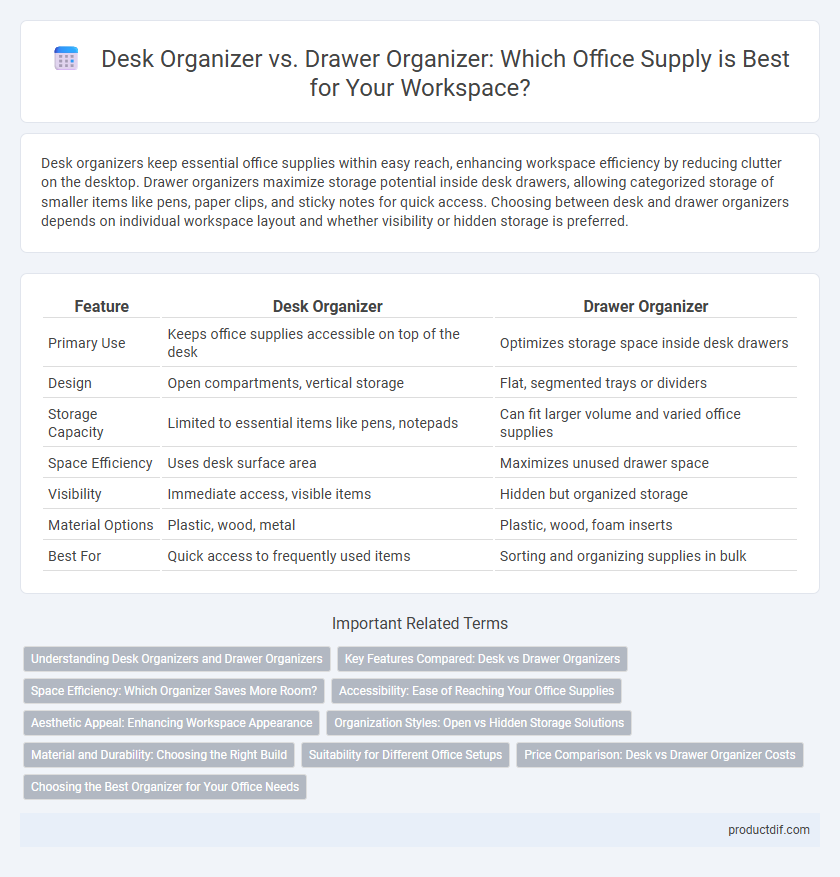 Desk Organizer vs. Drawer Organizer: Which Office Supply is Best for Your Workspace?

Desk organizers keep essential office supplies within easy reach, enhancing workspace efficiency by reducing clutter on the desktop. Drawer organizers maximize storage potential inside desk drawers, allowing categorized storage of smaller items like pens, paper clips, and sticky notes for quick access. Choosing between desk and drawer organizers depends on individual workspace layout and whether visibility or hidden storage is preferred.

| Feature | Desk Organizer | Drawer Organizer |
|---|---|---|
| Primary Use | Keeps office supplies accessible on top of the desk | Optimizes storage space inside desk drawers |
| Design | Open compartments, vertical storage | Flat, segmented trays or dividers |
| Storage Capacity | Limited to essential items like pens, notepads | Can fit larger volume and varied office supplies |
| Space Efficiency | Uses desk surface area | Maximizes unused drawer space |
| Visibility | Immediate access, visible items | Hidden but organized storage |
| Material Options | Plastic, wood, metal | Plastic, wood, foam inserts |
| Best For | Quick access to frequently used items | Sorting and organizing supplies in bulk |

Important Related Terms

Understanding Desk Organizers and Drawer Organizers
Key Features Compared: Desk vs Drawer Organizers
Space Efficiency: Which Organizer Saves More Room?
Accessibility: Ease of Reaching Your Office Supplies
Aesthetic Appeal: Enhancing Workspace Appearance
Organization Styles: Open vs Hidden Storage Solutions
Material and Durability: Choosing the Right Build
Suitability for Different Office Setups
Price Comparison: Desk vs Drawer Organizer Costs
Choosing the Best Organizer for Your Office Needs

productdif.com