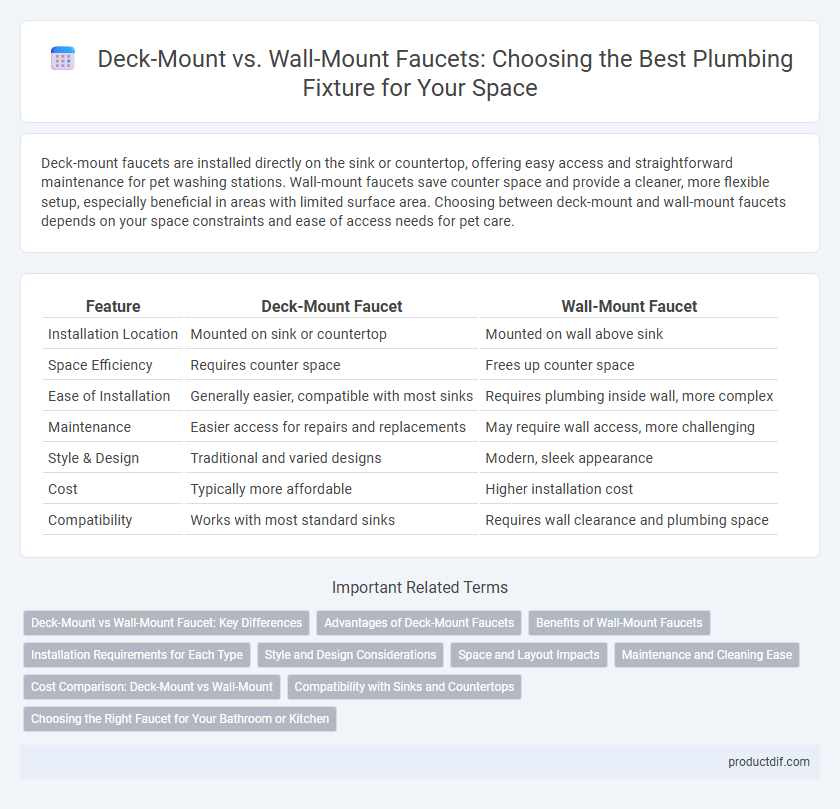 Deck-Mount vs. Wall-Mount Faucets: Choosing the Best Plumbing Fixture for Your Space

Deck-mount faucets are installed directly on the sink or countertop, offering easy access and straightforward maintenance for pet washing stations. Wall-mount faucets save counter space and provide a cleaner, more flexible setup, especially beneficial in areas with limited surface area. Choosing between deck-mount and wall-mount faucets depends on your space constraints and ease of access needs for pet care.

| Feature | Deck-Mount Faucet | Wall-Mount Faucet |
|---|---|---|
| Installation Location | Mounted on sink or countertop | Mounted on wall above sink |
| Space Efficiency | Requires counter space | Frees up counter space |
| Ease of Installation | Generally easier, compatible with most sinks | Requires plumbing inside wall, more complex |
| Maintenance | Easier access for repairs and replacements | May require wall access, more challenging |
| Style & Design | Traditional and varied designs | Modern, sleek appearance |
| Cost | Typically more affordable | Higher installation cost |
| Compatibility | Works with most standard sinks | Requires wall clearance and plumbing space |

Important Related Terms

Deck-Mount vs Wall-Mount Faucet: Key Differences
Advantages of Deck-Mount Faucets
Benefits of Wall-Mount Faucets
Installation Requirements for Each Type
Style and Design Considerations
Space and Layout Impacts
Maintenance and Cleaning Ease
Cost Comparison: Deck-Mount vs Wall-Mount
Compatibility with Sinks and Countertops
Choosing the Right Faucet for Your Bathroom or Kitchen

productdif.com