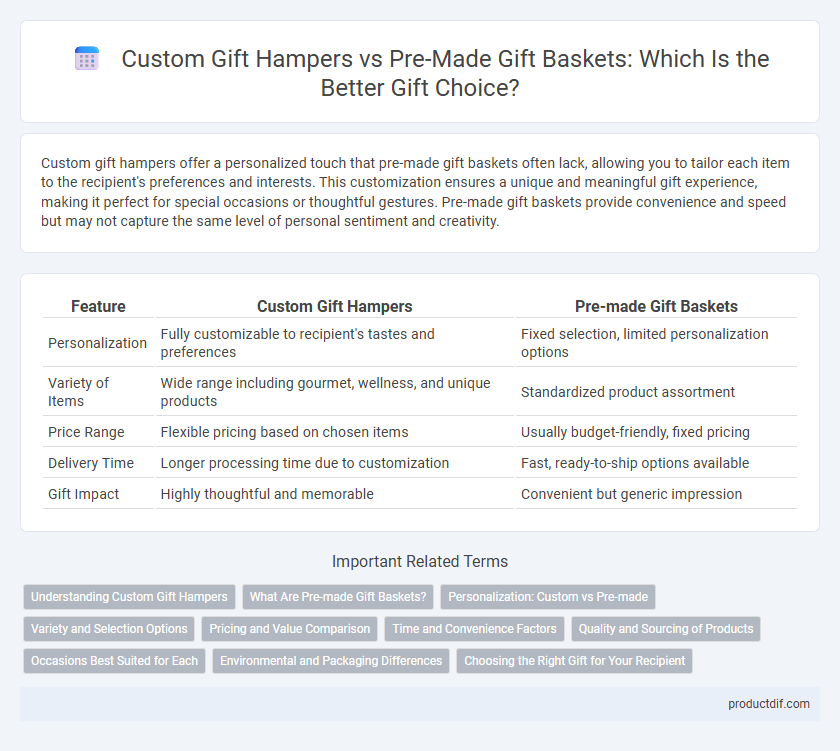 Custom Gift Hampers vs Pre-Made Gift Baskets: Which Is the Better Gift Choice?

Custom gift hampers offer a personalized touch that pre-made gift baskets often lack, allowing you to tailor each item to the recipient's preferences and interests. This customization ensures a unique and meaningful gift experience, making it perfect for special occasions or thoughtful gestures. Pre-made gift baskets provide convenience and speed but may not capture the same level of personal sentiment and creativity.

| Feature | Custom Gift Hampers | Pre-made Gift Baskets |
|---|---|---|
| Personalization | Fully customizable to recipient's tastes and preferences | Fixed selection, limited personalization options |
| Variety of Items | Wide range including gourmet, wellness, and unique products | Standardized product assortment |
| Price Range | Flexible pricing based on chosen items | Usually budget-friendly, fixed pricing |
| Delivery Time | Longer processing time due to customization | Fast, ready-to-ship options available |
| Gift Impact | Highly thoughtful and memorable | Convenient but generic impression |

Important Related Terms

Understanding Custom Gift Hampers
What Are Pre-made Gift Baskets?
Personalization: Custom vs Pre-made
Variety and Selection Options
Pricing and Value Comparison
Time and Convenience Factors
Quality and Sourcing of Products
Occasions Best Suited for Each
Environmental and Packaging Differences
Choosing the Right Gift for Your Recipient

productdif.com