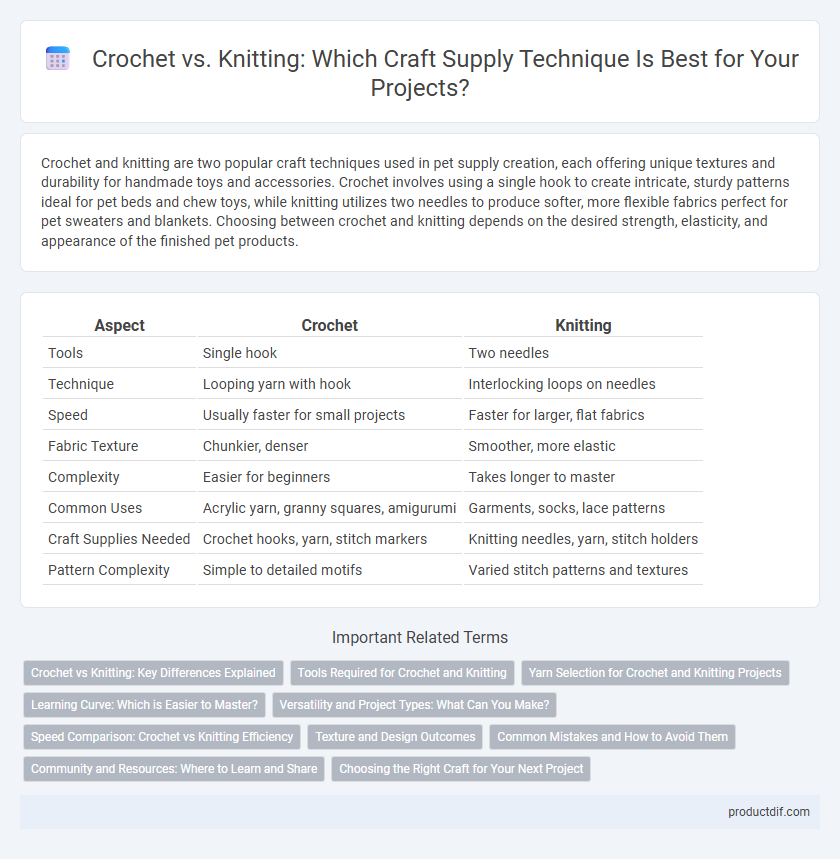 Crochet vs. Knitting: Which Craft Supply Technique Is Best for Your Projects?

Crochet and knitting are two popular craft techniques used in pet supply creation, each offering unique textures and durability for handmade toys and accessories. Crochet involves using a single hook to create intricate, sturdy patterns ideal for pet beds and chew toys, while knitting utilizes two needles to produce softer, more flexible fabrics perfect for pet sweaters and blankets. Choosing between crochet and knitting depends on the desired strength, elasticity, and appearance of the finished pet products.

| Aspect | Crochet | Knitting |
|---|---|---|
| Tools | Single hook | Two needles |
| Technique | Looping yarn with hook | Interlocking loops on needles |
| Speed | Usually faster for small projects | Faster for larger, flat fabrics |
| Fabric Texture | Chunkier, denser | Smoother, more elastic |
| Complexity | Easier for beginners | Takes longer to master |
| Common Uses | Acrylic yarn, granny squares, amigurumi | Garments, socks, lace patterns |
| Craft Supplies Needed | Crochet hooks, yarn, stitch markers | Knitting needles, yarn, stitch holders |
| Pattern Complexity | Simple to detailed motifs | Varied stitch patterns and textures |

Important Related Terms

Crochet vs Knitting: Key Differences Explained
Tools Required for Crochet and Knitting
Yarn Selection for Crochet and Knitting Projects
Learning Curve: Which is Easier to Master?
Versatility and Project Types: What Can You Make?
Speed Comparison: Crochet vs Knitting Efficiency
Texture and Design Outcomes
Common Mistakes and How to Avoid Them
Community and Resources: Where to Learn and Share
Choosing the Right Craft for Your Next Project

productdif.com