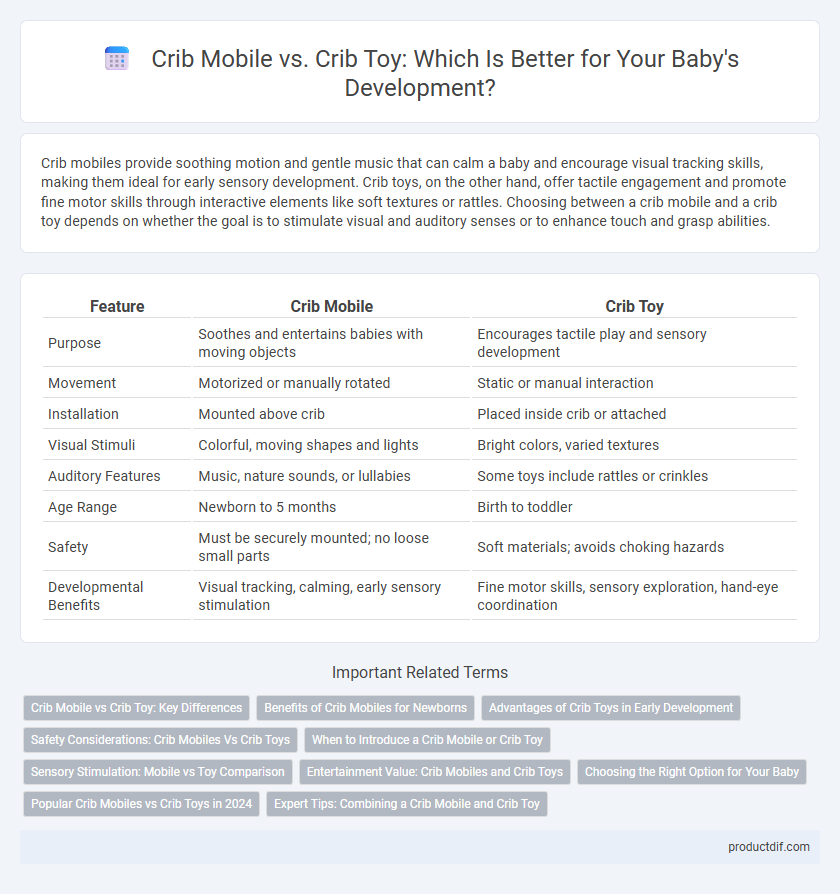 Crib Mobile vs. Crib Toy: Which Is Better for Your Baby's Development?

Crib mobiles provide soothing motion and gentle music that can calm a baby and encourage visual tracking skills, making them ideal for early sensory development. Crib toys, on the other hand, offer tactile engagement and promote fine motor skills through interactive elements like soft textures or rattles. Choosing between a crib mobile and a crib toy depends on whether the goal is to stimulate visual and auditory senses or to enhance touch and grasp abilities.

| Feature | Crib Mobile | Crib Toy |
|---|---|---|
| Purpose | Soothes and entertains babies with moving objects | Encourages tactile play and sensory development |
| Movement | Motorized or manually rotated | Static or manual interaction |
| Installation | Mounted above crib | Placed inside crib or attached |
| Visual Stimuli | Colorful, moving shapes and lights | Bright colors, varied textures |
| Auditory Features | Music, nature sounds, or lullabies | Some toys include rattles or crinkles |
| Age Range | Newborn to 5 months | Birth to toddler |
| Safety | Must be securely mounted; no loose small parts | Soft materials; avoids choking hazards |
| Developmental Benefits | Visual tracking, calming, early sensory stimulation | Fine motor skills, sensory exploration, hand-eye coordination |

Important Related Terms

Crib Mobile vs Crib Toy: Key Differences
Benefits of Crib Mobiles for Newborns
Advantages of Crib Toys in Early Development
Safety Considerations: Crib Mobiles Vs Crib Toys
When to Introduce a Crib Mobile or Crib Toy
Sensory Stimulation: Mobile vs Toy Comparison
Entertainment Value: Crib Mobiles and Crib Toys
Choosing the Right Option for Your Baby
Popular Crib Mobiles vs Crib Toys in 2024
Expert Tips: Combining a Crib Mobile and Crib Toy

productdif.com