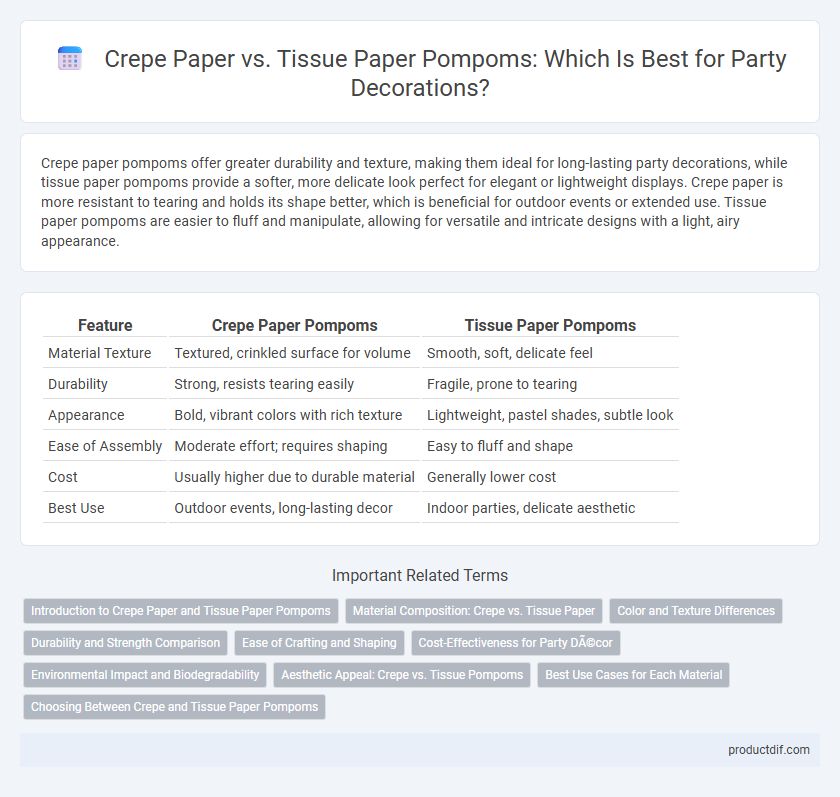 Crepe Paper vs. Tissue Paper Pompoms: Which Is Best for Party Decorations?

Crepe paper pompoms offer greater durability and texture, making them ideal for long-lasting party decorations, while tissue paper pompoms provide a softer, more delicate look perfect for elegant or lightweight displays. Crepe paper is more resistant to tearing and holds its shape better, which is beneficial for outdoor events or extended use. Tissue paper pompoms are easier to fluff and manipulate, allowing for versatile and intricate designs with a light, airy appearance.

| Feature | Crepe Paper Pompoms | Tissue Paper Pompoms |
|---|---|---|
| Material Texture | Textured, crinkled surface for volume | Smooth, soft, delicate feel |
| Durability | Strong, resists tearing easily | Fragile, prone to tearing |
| Appearance | Bold, vibrant colors with rich texture | Lightweight, pastel shades, subtle look |
| Ease of Assembly | Moderate effort; requires shaping | Easy to fluff and shape |
| Cost | Usually higher due to durable material | Generally lower cost |
| Best Use | Outdoor events, long-lasting decor | Indoor parties, delicate aesthetic |

Important Related Terms

Introduction to Crepe Paper and Tissue Paper Pompoms
Material Composition: Crepe vs. Tissue Paper
Color and Texture Differences
Durability and Strength Comparison
Ease of Crafting and Shaping
Cost-Effectiveness for Party DÃ©cor
Environmental Impact and Biodegradability
Aesthetic Appeal: Crepe vs. Tissue Pompoms
Best Use Cases for Each Material
Choosing Between Crepe and Tissue Paper Pompoms

productdif.com