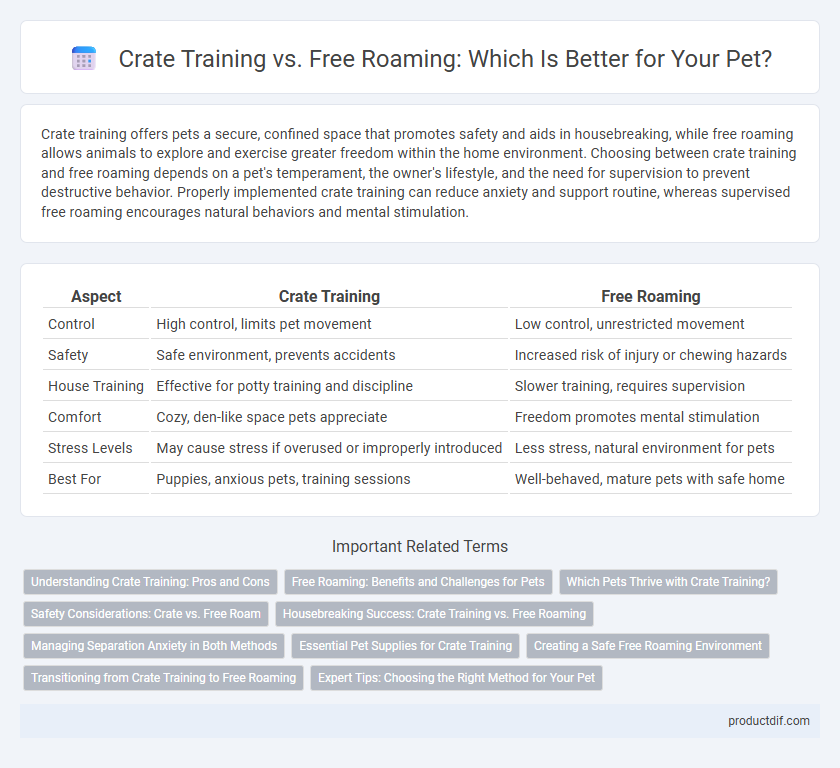 Crate Training vs. Free Roaming: Which Is Better for Your Pet?

Crate training offers pets a secure, confined space that promotes safety and aids in housebreaking, while free roaming allows animals to explore and exercise greater freedom within the home environment. Choosing between crate training and free roaming depends on a pet's temperament, the owner's lifestyle, and the need for supervision to prevent destructive behavior. Properly implemented crate training can reduce anxiety and support routine, whereas supervised free roaming encourages natural behaviors and mental stimulation.

| Aspect | Crate Training | Free Roaming |
|---|---|---|
| Control | High control, limits pet movement | Low control, unrestricted movement |
| Safety | Safe environment, prevents accidents | Increased risk of injury or chewing hazards |
| House Training | Effective for potty training and discipline | Slower training, requires supervision |
| Comfort | Cozy, den-like space pets appreciate | Freedom promotes mental stimulation |
| Stress Levels | May cause stress if overused or improperly introduced | Less stress, natural environment for pets |
| Best For | Puppies, anxious pets, training sessions | Well-behaved, mature pets with safe home |

Important Related Terms

Understanding Crate Training: Pros and Cons
Free Roaming: Benefits and Challenges for Pets
Which Pets Thrive with Crate Training?
Safety Considerations: Crate vs. Free Roam
Housebreaking Success: Crate Training vs. Free Roaming
Managing Separation Anxiety in Both Methods
Essential Pet Supplies for Crate Training
Creating a Safe Free Roaming Environment
Transitioning from Crate Training to Free Roaming
Expert Tips: Choosing the Right Method for Your Pet

productdif.com