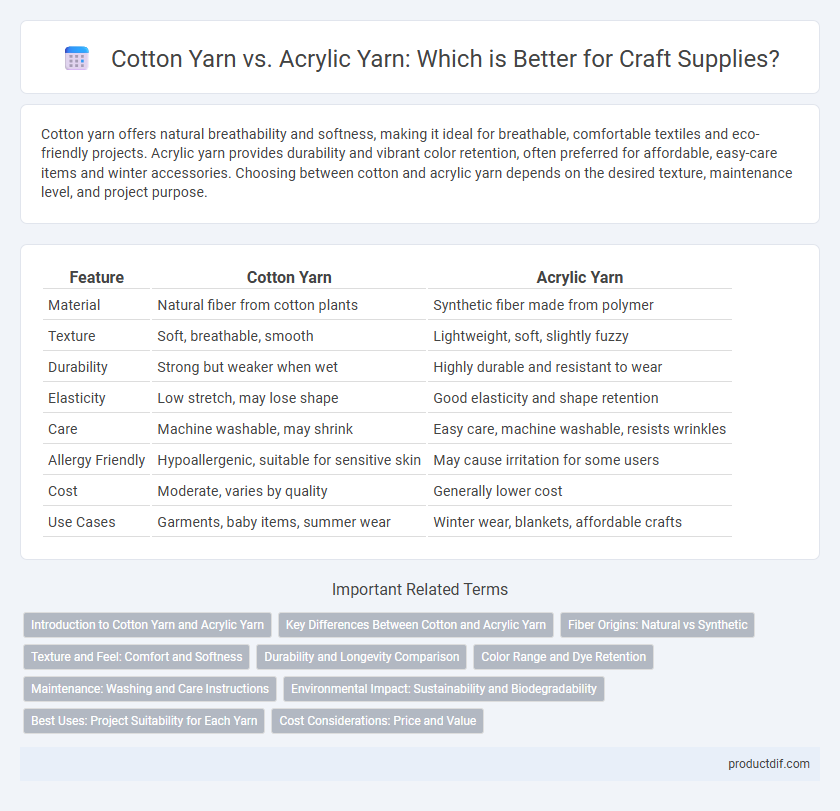 Cotton Yarn vs. Acrylic Yarn: Which is Better for Craft Supplies?

Cotton yarn offers natural breathability and softness, making it ideal for breathable, comfortable textiles and eco-friendly projects. Acrylic yarn provides durability and vibrant color retention, often preferred for affordable, easy-care items and winter accessories. Choosing between cotton and acrylic yarn depends on the desired texture, maintenance level, and project purpose.

| Feature | Cotton Yarn | Acrylic Yarn |
|---|---|---|
| Material | Natural fiber from cotton plants | Synthetic fiber made from polymer |
| Texture | Soft, breathable, smooth | Lightweight, soft, slightly fuzzy |
| Durability | Strong but weaker when wet | Highly durable and resistant to wear |
| Elasticity | Low stretch, may lose shape | Good elasticity and shape retention |
| Care | Machine washable, may shrink | Easy care, machine washable, resists wrinkles |
| Allergy Friendly | Hypoallergenic, suitable for sensitive skin | May cause irritation for some users |
| Cost | Moderate, varies by quality | Generally lower cost |
| Use Cases | Garments, baby items, summer wear | Winter wear, blankets, affordable crafts |

Important Related Terms

Introduction to Cotton Yarn and Acrylic Yarn
Key Differences Between Cotton and Acrylic Yarn
Fiber Origins: Natural vs Synthetic
Texture and Feel: Comfort and Softness
Durability and Longevity Comparison
Color Range and Dye Retention
Maintenance: Washing and Care Instructions
Environmental Impact: Sustainability and Biodegradability
Best Uses: Project Suitability for Each Yarn
Cost Considerations: Price and Value

productdif.com