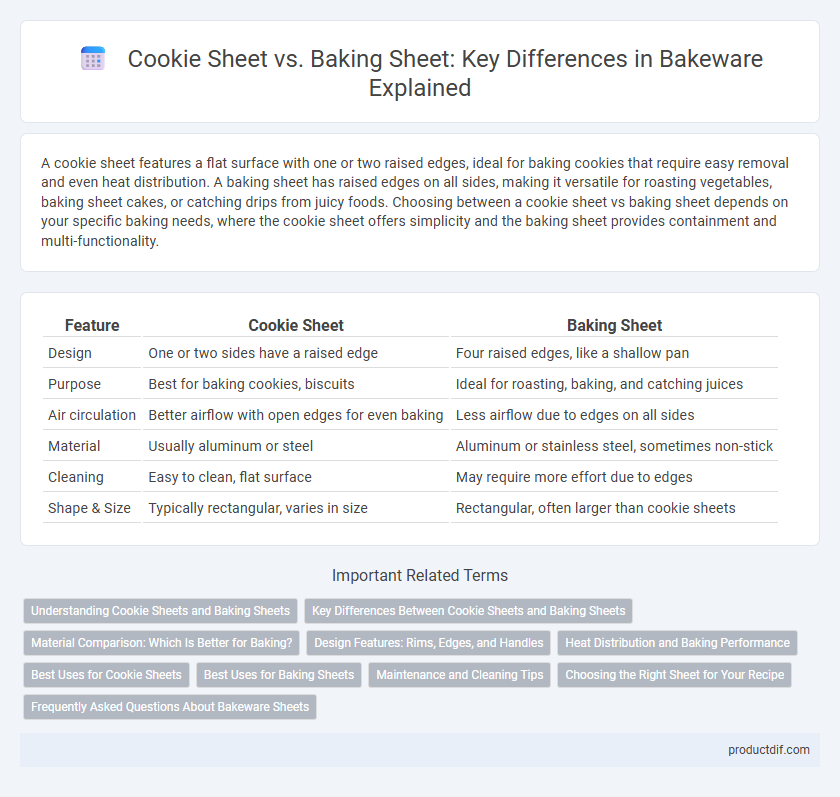 Cookie Sheet vs. Baking Sheet: Key Differences in Bakeware Explained

A cookie sheet features a flat surface with one or two raised edges, ideal for baking cookies that require easy removal and even heat distribution. A baking sheet has raised edges on all sides, making it versatile for roasting vegetables, baking sheet cakes, or catching drips from juicy foods. Choosing between a cookie sheet vs baking sheet depends on your specific baking needs, where the cookie sheet offers simplicity and the baking sheet provides containment and multi-functionality.

| Feature | Cookie Sheet | Baking Sheet |
|---|---|---|
| Design | One or two sides have a raised edge | Four raised edges, like a shallow pan |
| Purpose | Best for baking cookies, biscuits | Ideal for roasting, baking, and catching juices |
| Air circulation | Better airflow with open edges for even baking | Less airflow due to edges on all sides |
| Material | Usually aluminum or steel | Aluminum or stainless steel, sometimes non-stick |
| Cleaning | Easy to clean, flat surface | May require more effort due to edges |
| Shape & Size | Typically rectangular, varies in size | Rectangular, often larger than cookie sheets |

Important Related Terms

Understanding Cookie Sheets and Baking Sheets
Key Differences Between Cookie Sheets and Baking Sheets
Material Comparison: Which Is Better for Baking?
Design Features: Rims, Edges, and Handles
Heat Distribution and Baking Performance
Best Uses for Cookie Sheets
Best Uses for Baking Sheets
Maintenance and Cleaning Tips
Choosing the Right Sheet for Your Recipe
Frequently Asked Questions About Bakeware Sheets

productdif.com