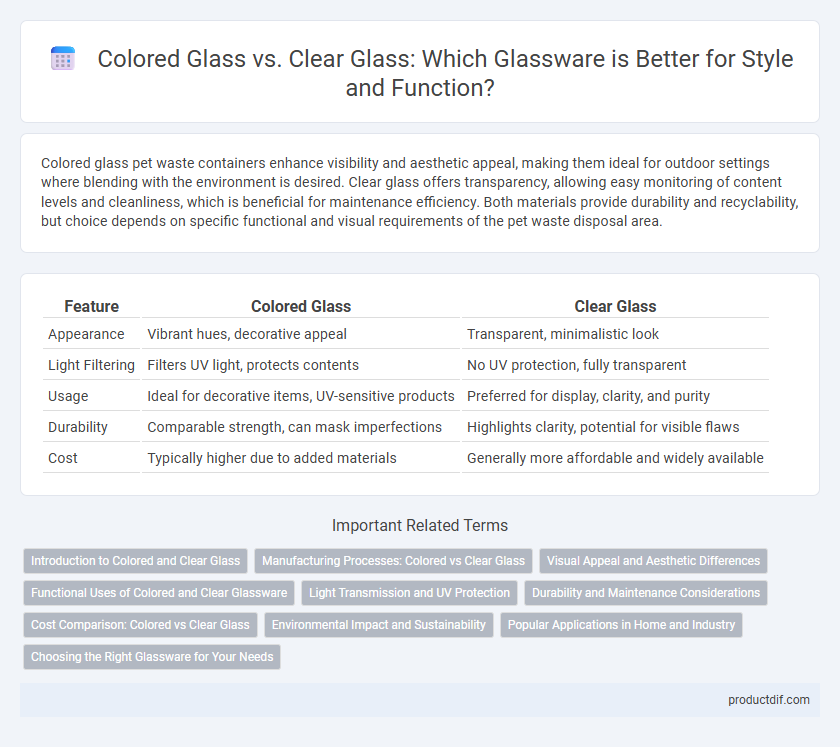 Colored Glass vs. Clear Glass: Which Glassware is Better for Style and Function?

Colored glass pet waste containers enhance visibility and aesthetic appeal, making them ideal for outdoor settings where blending with the environment is desired. Clear glass offers transparency, allowing easy monitoring of content levels and cleanliness, which is beneficial for maintenance efficiency. Both materials provide durability and recyclability, but choice depends on specific functional and visual requirements of the pet waste disposal area.

| Feature | Colored Glass | Clear Glass |
|---|---|---|
| Appearance | Vibrant hues, decorative appeal | Transparent, minimalistic look |
| Light Filtering | Filters UV light, protects contents | No UV protection, fully transparent |
| Usage | Ideal for decorative items, UV-sensitive products | Preferred for display, clarity, and purity |
| Durability | Comparable strength, can mask imperfections | Highlights clarity, potential for visible flaws |
| Cost | Typically higher due to added materials | Generally more affordable and widely available |

Important Related Terms

Introduction to Colored and Clear Glass
Manufacturing Processes: Colored vs Clear Glass
Visual Appeal and Aesthetic Differences
Functional Uses of Colored and Clear Glassware
Light Transmission and UV Protection
Durability and Maintenance Considerations
Cost Comparison: Colored vs Clear Glass
Environmental Impact and Sustainability
Popular Applications in Home and Industry
Choosing the Right Glassware for Your Needs

productdif.com