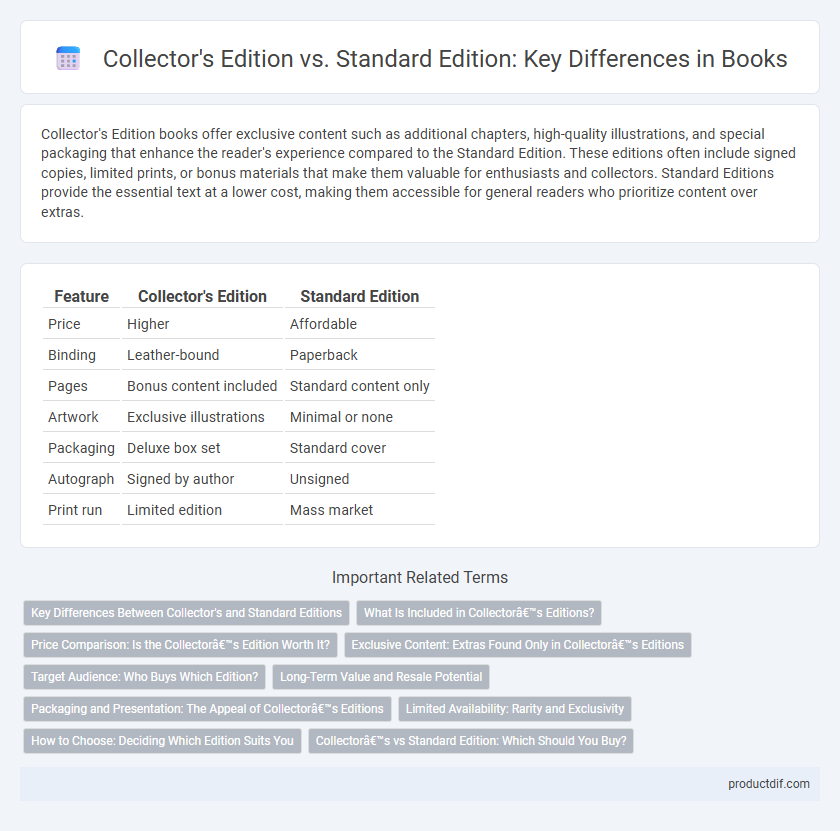 Collector's Edition vs. Standard Edition: Key Differences in Books

Collector's Edition books offer exclusive content such as additional chapters, high-quality illustrations, and special packaging that enhance the reader's experience compared to the Standard Edition. These editions often include signed copies, limited prints, or bonus materials that make them valuable for enthusiasts and collectors. Standard Editions provide the essential text at a lower cost, making them accessible for general readers who prioritize content over extras.

| Feature | Collector's Edition | Standard Edition |
|---|---|---|
| Price | Higher | Affordable |
| Binding | Leather-bound | Paperback |
| Pages | Bonus content included | Standard content only |
| Artwork | Exclusive illustrations | Minimal or none |
| Packaging | Deluxe box set | Standard cover |
| Autograph | Signed by author | Unsigned |
| Print run | Limited edition | Mass market |

Important Related Terms

Key Differences Between Collector's and Standard Editions

What Is Included in Collectorâ€™s Editions?

Price Comparison: Is the Collectorâ€™s Edition Worth It?

Exclusive Content: Extras Found Only in Collectorâ€™s Editions

Target Audience: Who Buys Which Edition?

Long-Term Value and Resale Potential

Packaging and Presentation: The Appeal of Collectorâ€™s Editions

Limited Availability: Rarity and Exclusivity

How to Choose: Deciding Which Edition Suits You

Collectorâ€™s vs Standard Edition: Which Should You Buy?

productdif.com