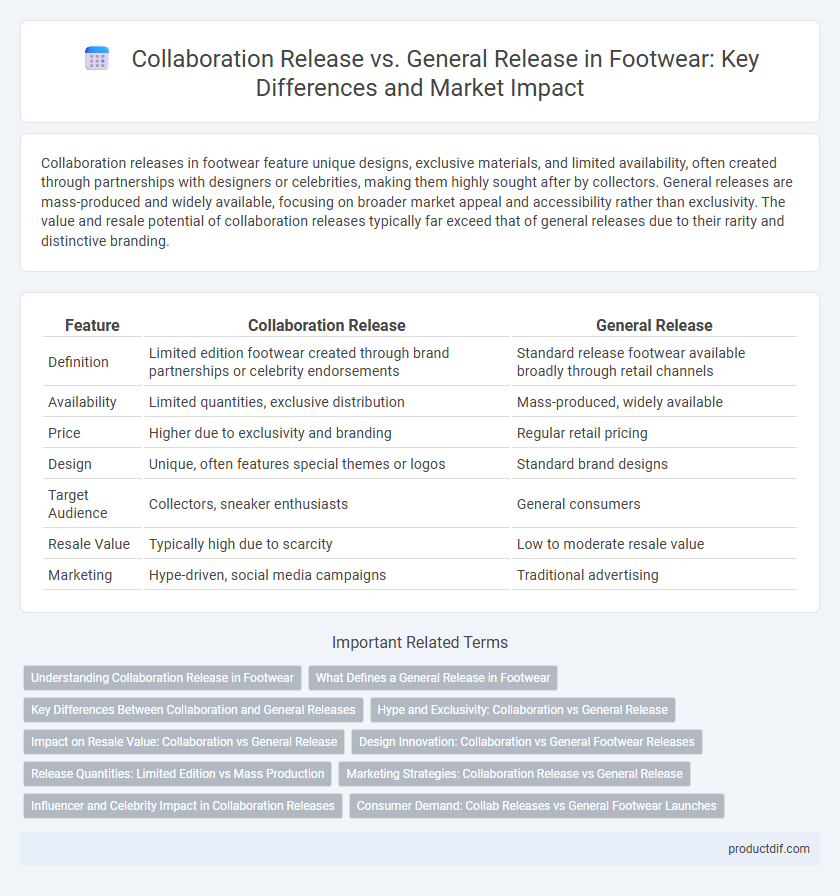 Collaboration Release vs. General Release in Footwear: Key Differences and Market Impact

Collaboration releases in footwear feature unique designs, exclusive materials, and limited availability, often created through partnerships with designers or celebrities, making them highly sought after by collectors. General releases are mass-produced and widely available, focusing on broader market appeal and accessibility rather than exclusivity. The value and resale potential of collaboration releases typically far exceed that of general releases due to their rarity and distinctive branding.

| Feature | Collaboration Release | General Release |
|---|---|---|
| Definition | Limited edition footwear created through brand partnerships or celebrity endorsements | Standard release footwear available broadly through retail channels |
| Availability | Limited quantities, exclusive distribution | Mass-produced, widely available |
| Price | Higher due to exclusivity and branding | Regular retail pricing |
| Design | Unique, often features special themes or logos | Standard brand designs |
| Target Audience | Collectors, sneaker enthusiasts | General consumers |
| Resale Value | Typically high due to scarcity | Low to moderate resale value |
| Marketing | Hype-driven, social media campaigns | Traditional advertising |

Important Related Terms

Understanding Collaboration Release in Footwear
What Defines a General Release in Footwear
Key Differences Between Collaboration and General Releases
Hype and Exclusivity: Collaboration vs General Release
Impact on Resale Value: Collaboration vs General Release
Design Innovation: Collaboration vs General Footwear Releases
Release Quantities: Limited Edition vs Mass Production
Marketing Strategies: Collaboration Release vs General Release
Influencer and Celebrity Impact in Collaboration Releases
Consumer Demand: Collab Releases vs General Footwear Launches

productdif.com