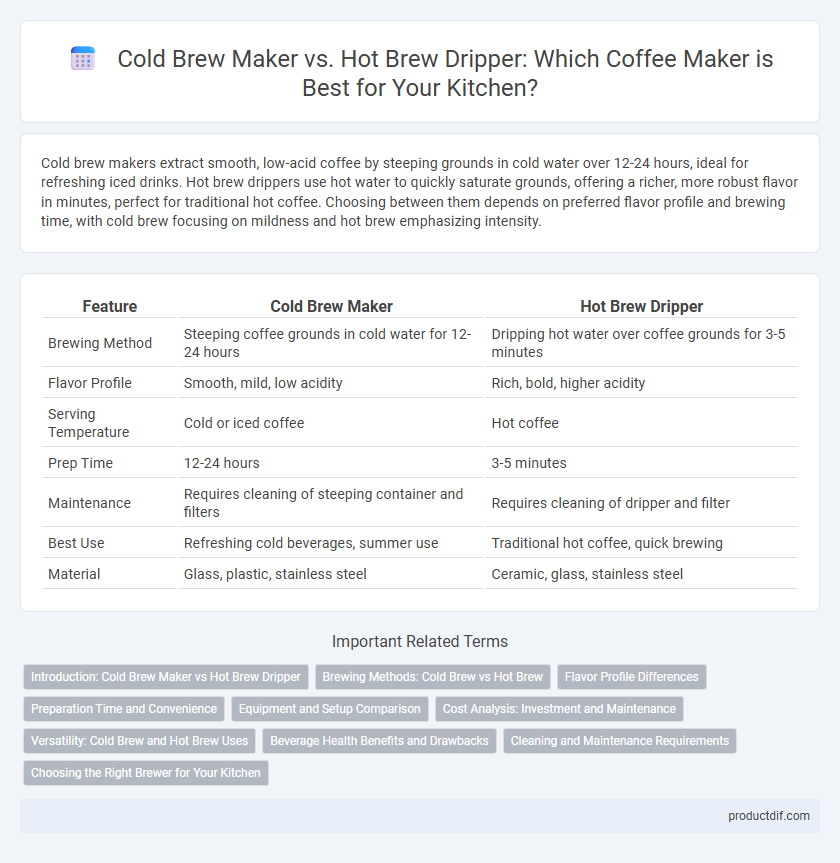 Cold Brew Maker vs. Hot Brew Dripper: Which Coffee Maker is Best for Your Kitchen?

Cold brew makers extract smooth, low-acid coffee by steeping grounds in cold water over 12-24 hours, ideal for refreshing iced drinks. Hot brew drippers use hot water to quickly saturate grounds, offering a richer, more robust flavor in minutes, perfect for traditional hot coffee. Choosing between them depends on preferred flavor profile and brewing time, with cold brew focusing on mildness and hot brew emphasizing intensity.

| Feature | Cold Brew Maker | Hot Brew Dripper |
|---|---|---|
| Brewing Method | Steeping coffee grounds in cold water for 12-24 hours | Dripping hot water over coffee grounds for 3-5 minutes |
| Flavor Profile | Smooth, mild, low acidity | Rich, bold, higher acidity |
| Serving Temperature | Cold or iced coffee | Hot coffee |
| Prep Time | 12-24 hours | 3-5 minutes |
| Maintenance | Requires cleaning of steeping container and filters | Requires cleaning of dripper and filter |
| Best Use | Refreshing cold beverages, summer use | Traditional hot coffee, quick brewing |
| Material | Glass, plastic, stainless steel | Ceramic, glass, stainless steel |

Important Related Terms

Introduction: Cold Brew Maker vs Hot Brew Dripper
Brewing Methods: Cold Brew vs Hot Brew
Flavor Profile Differences
Preparation Time and Convenience
Equipment and Setup Comparison
Cost Analysis: Investment and Maintenance
Versatility: Cold Brew and Hot Brew Uses
Beverage Health Benefits and Drawbacks
Cleaning and Maintenance Requirements
Choosing the Right Brewer for Your Kitchen

productdif.com