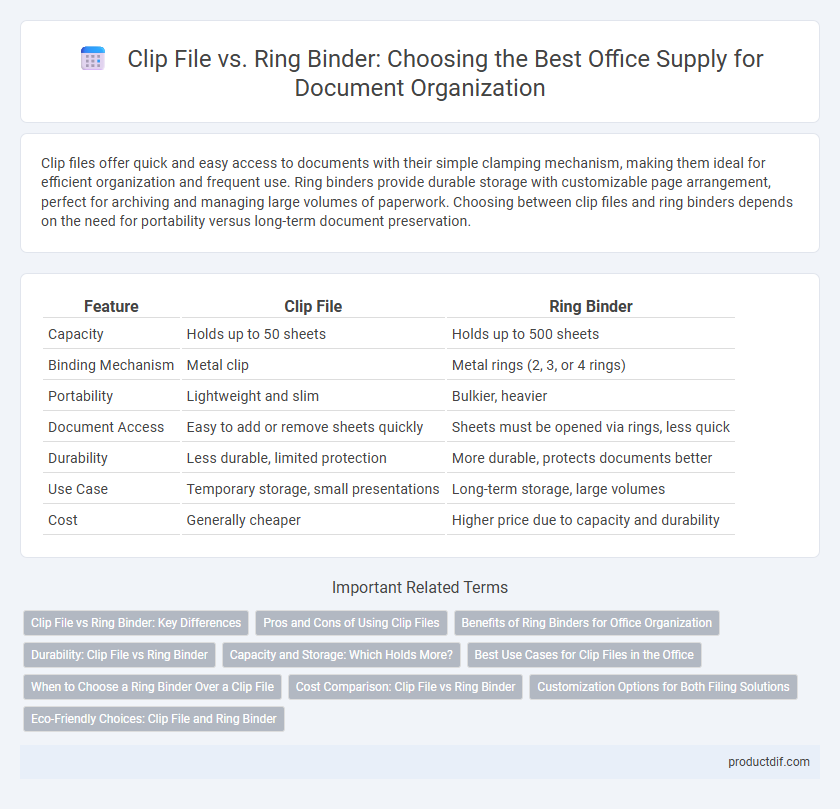 Clip File vs. Ring Binder: Choosing the Best Office Supply for Document Organization

Clip files offer quick and easy access to documents with their simple clamping mechanism, making them ideal for efficient organization and frequent use. Ring binders provide durable storage with customizable page arrangement, perfect for archiving and managing large volumes of paperwork. Choosing between clip files and ring binders depends on the need for portability versus long-term document preservation.

| Feature | Clip File | Ring Binder |
|---|---|---|
| Capacity | Holds up to 50 sheets | Holds up to 500 sheets |
| Binding Mechanism | Metal clip | Metal rings (2, 3, or 4 rings) |
| Portability | Lightweight and slim | Bulkier, heavier |
| Document Access | Easy to add or remove sheets quickly | Sheets must be opened via rings, less quick |
| Durability | Less durable, limited protection | More durable, protects documents better |
| Use Case | Temporary storage, small presentations | Long-term storage, large volumes |
| Cost | Generally cheaper | Higher price due to capacity and durability |

Important Related Terms

Clip File vs Ring Binder: Key Differences
Pros and Cons of Using Clip Files
Benefits of Ring Binders for Office Organization
Durability: Clip File vs Ring Binder
Capacity and Storage: Which Holds More?
Best Use Cases for Clip Files in the Office
When to Choose a Ring Binder Over a Clip File
Cost Comparison: Clip File vs Ring Binder
Customization Options for Both Filing Solutions
Eco-Friendly Choices: Clip File and Ring Binder

productdif.com