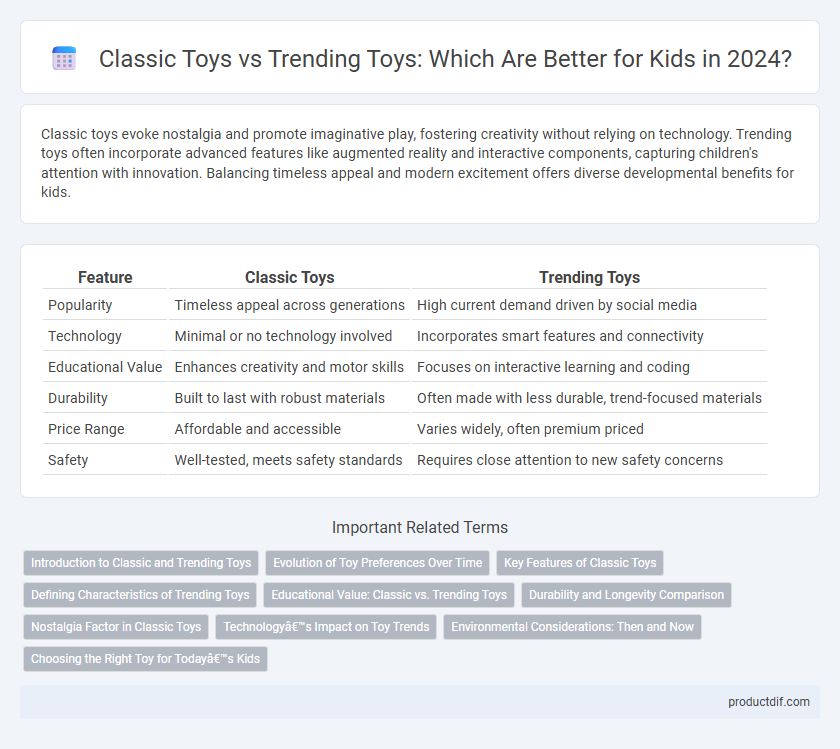 Classic Toys vs Trending Toys: Which Are Better for Kids in 2024?

Classic toys evoke nostalgia and promote imaginative play, fostering creativity without relying on technology. Trending toys often incorporate advanced features like augmented reality and interactive components, capturing children's attention with innovation. Balancing timeless appeal and modern excitement offers diverse developmental benefits for kids.

| Feature | Classic Toys | Trending Toys |
|---|---|---|
| Popularity | Timeless appeal across generations | High current demand driven by social media |
| Technology | Minimal or no technology involved | Incorporates smart features and connectivity |
| Educational Value | Enhances creativity and motor skills | Focuses on interactive learning and coding |
| Durability | Built to last with robust materials | Often made with less durable, trend-focused materials |
| Price Range | Affordable and accessible | Varies widely, often premium priced |
| Safety | Well-tested, meets safety standards | Requires close attention to new safety concerns |

Important Related Terms

Introduction to Classic and Trending Toys
Evolution of Toy Preferences Over Time
Key Features of Classic Toys
Defining Characteristics of Trending Toys
Educational Value: Classic vs. Trending Toys
Durability and Longevity Comparison
Nostalgia Factor in Classic Toys
Technologyâ€™s Impact on Toy Trends
Environmental Considerations: Then and Now
Choosing the Right Toy for Todayâ€™s Kids

productdif.com