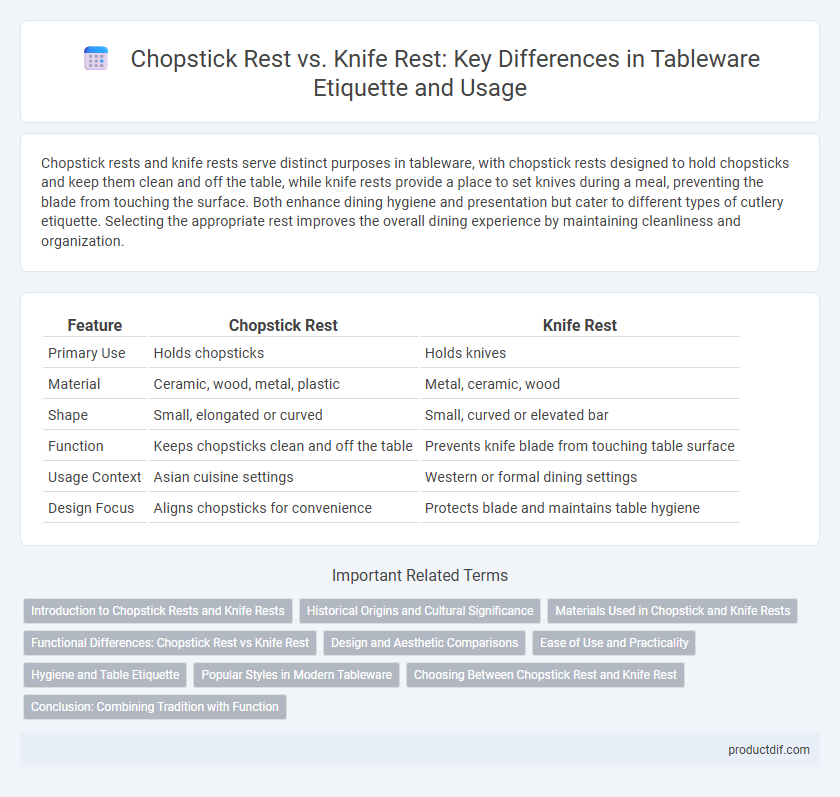 Chopstick Rest vs. Knife Rest: Key Differences in Tableware Etiquette and Usage

Chopstick rests and knife rests serve distinct purposes in tableware, with chopstick rests designed to hold chopsticks and keep them clean and off the table, while knife rests provide a place to set knives during a meal, preventing the blade from touching the surface. Both enhance dining hygiene and presentation but cater to different types of cutlery etiquette. Selecting the appropriate rest improves the overall dining experience by maintaining cleanliness and organization.

| Feature | Chopstick Rest | Knife Rest |
|---|---|---|
| Primary Use | Holds chopsticks | Holds knives |
| Material | Ceramic, wood, metal, plastic | Metal, ceramic, wood |
| Shape | Small, elongated or curved | Small, curved or elevated bar |
| Function | Keeps chopsticks clean and off the table | Prevents knife blade from touching table surface |
| Usage Context | Asian cuisine settings | Western or formal dining settings |
| Design Focus | Aligns chopsticks for convenience | Protects blade and maintains table hygiene |

Important Related Terms

Introduction to Chopstick Rests and Knife Rests
Historical Origins and Cultural Significance
Materials Used in Chopstick and Knife Rests
Functional Differences: Chopstick Rest vs Knife Rest
Design and Aesthetic Comparisons
Ease of Use and Practicality
Hygiene and Table Etiquette
Popular Styles in Modern Tableware
Choosing Between Chopstick Rest and Knife Rest
Conclusion: Combining Tradition with Function

productdif.com