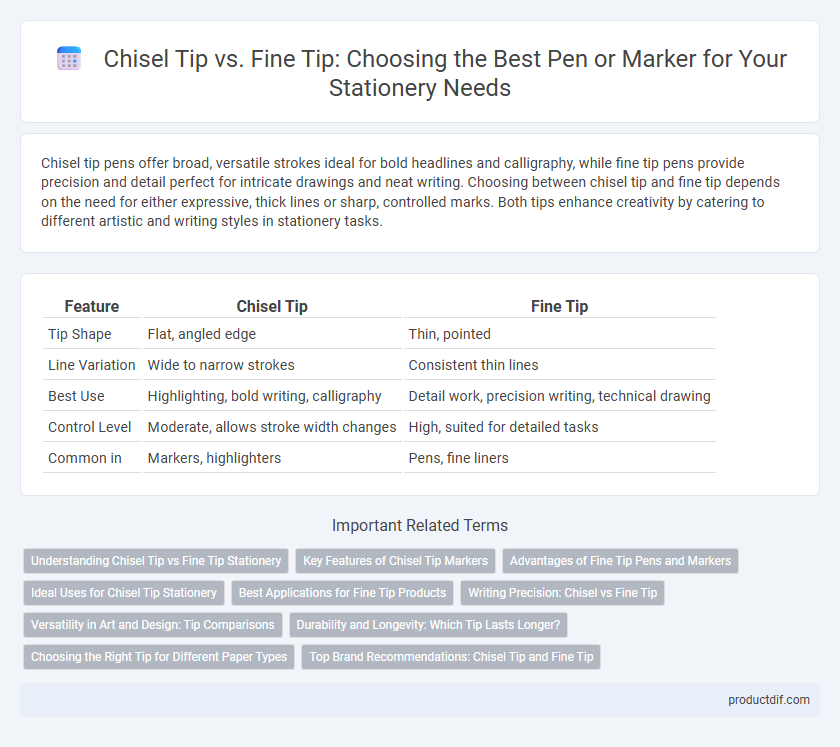 Chisel Tip vs. Fine Tip: Choosing the Best Pen or Marker for Your Stationery Needs

Chisel tip pens offer broad, versatile strokes ideal for bold headlines and calligraphy, while fine tip pens provide precision and detail perfect for intricate drawings and neat writing. Choosing between chisel tip and fine tip depends on the need for either expressive, thick lines or sharp, controlled marks. Both tips enhance creativity by catering to different artistic and writing styles in stationery tasks.

| Feature | Chisel Tip | Fine Tip |
|---|---|---|
| Tip Shape | Flat, angled edge | Thin, pointed |
| Line Variation | Wide to narrow strokes | Consistent thin lines |
| Best Use | Highlighting, bold writing, calligraphy | Detail work, precision writing, technical drawing |
| Control Level | Moderate, allows stroke width changes | High, suited for detailed tasks |
| Common in | Markers, highlighters | Pens, fine liners |

Important Related Terms

Understanding Chisel Tip vs Fine Tip Stationery
Key Features of Chisel Tip Markers
Advantages of Fine Tip Pens and Markers
Ideal Uses for Chisel Tip Stationery
Best Applications for Fine Tip Products
Writing Precision: Chisel vs Fine Tip
Versatility in Art and Design: Tip Comparisons
Durability and Longevity: Which Tip Lasts Longer?
Choosing the Right Tip for Different Paper Types
Top Brand Recommendations: Chisel Tip and Fine Tip

productdif.com